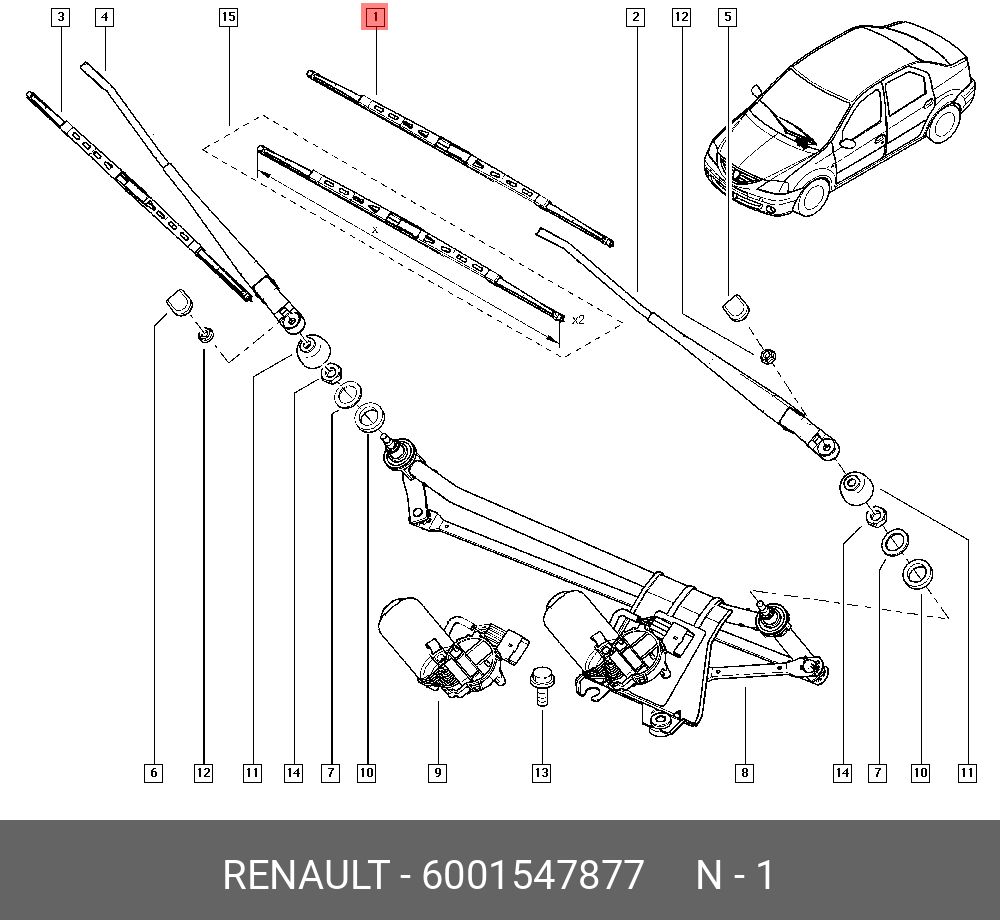 3 4 15 1 2 12 5

x

x2

6 12 11 14 7 10 9 13 8 14 7 10 11

RENAULT - 6001547877 N - 1