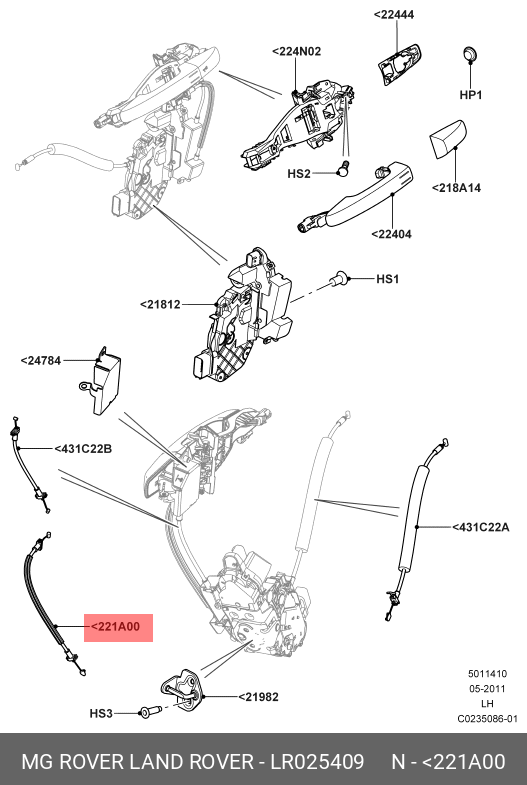 <22444
<224N02
HP1
HS2
<218A14
<22404
HS1
<21812
<24784
<431C22B
<431C22A
<221A00
<21982
HS3
5011410
05-2011
LH
C0235086-01
MG ROVER LAND ROVER - LR025409 N - <221A00