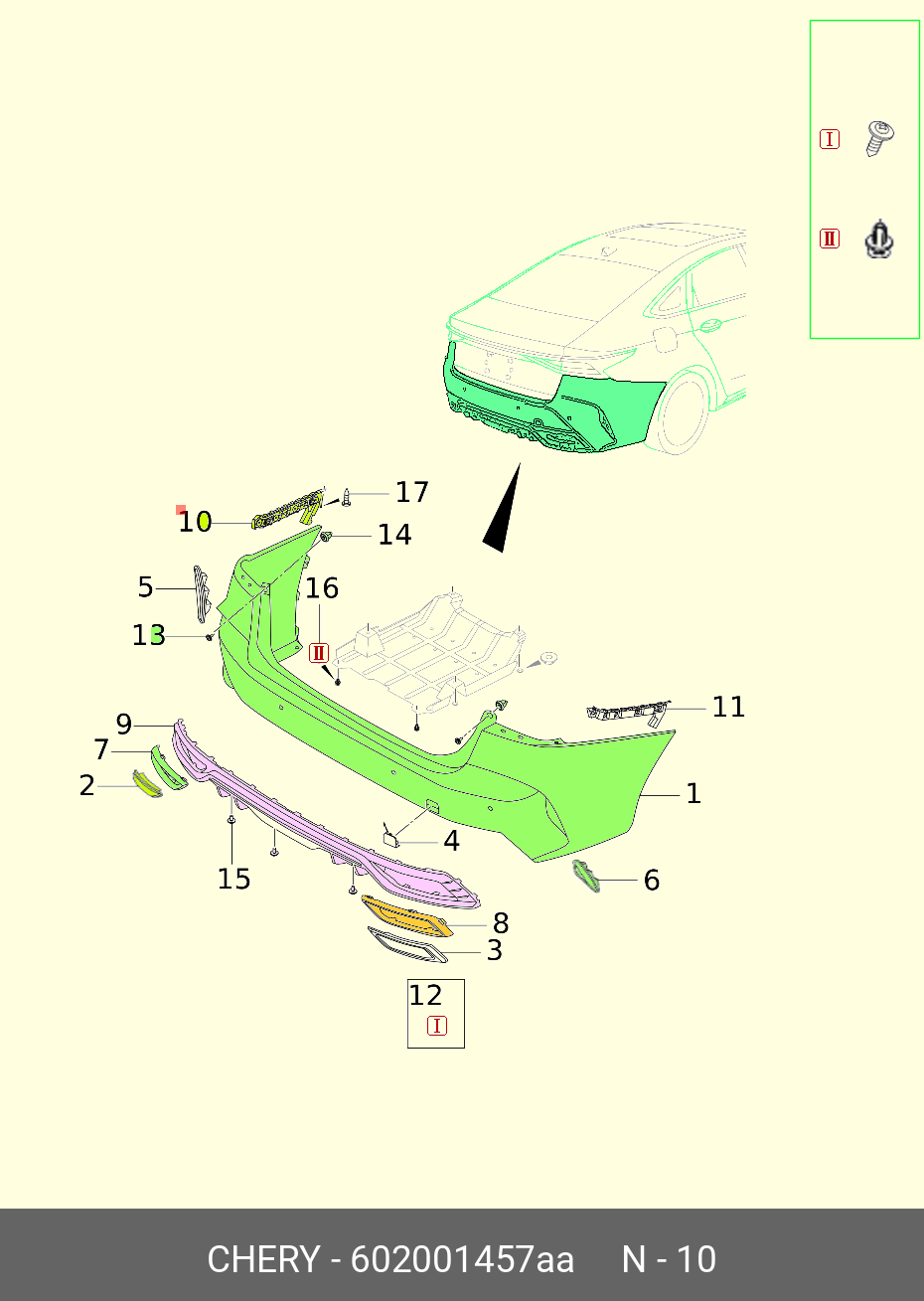 I
II
17
10
14
5
16
13
II
11
9
7
2
1
4
15
6
8
3
12
I

CHERY - 602001457aa N - 10