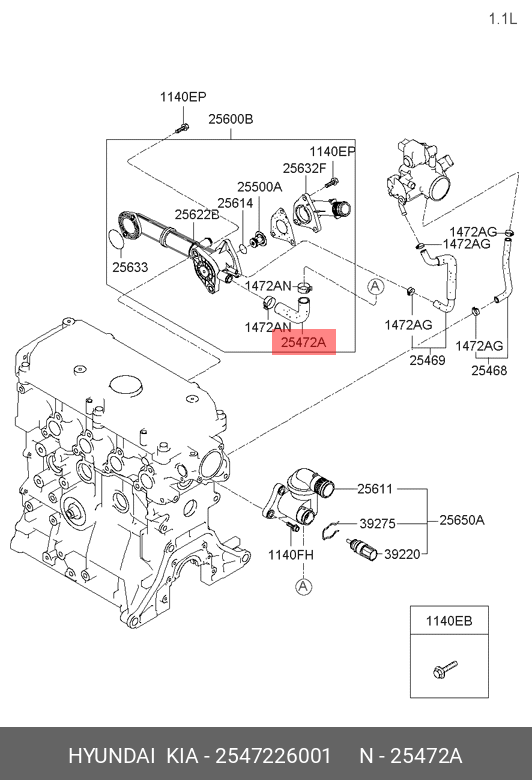 1.1L

1140EP
25600B
1140EP
25632F
25500A
25614
25622B
25633
1472AN
1472AN
25472A
A
1472AG
1472AG
1472AG
1472AG
25469
25468
25611
39275
25650A
39220
1140FH
A

1140EB

HYUNDAI KIA - 2547226001 N - 25472A