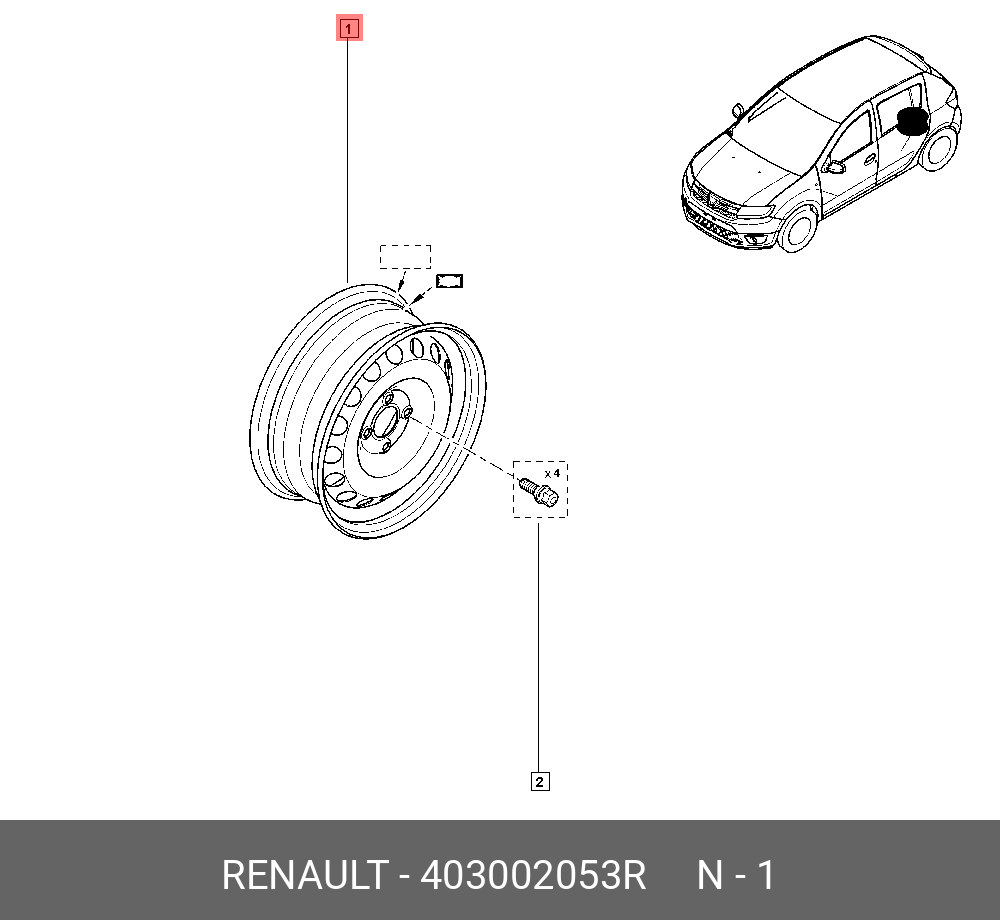 1

x 4

2

RENAULT - 403002053R N - 1