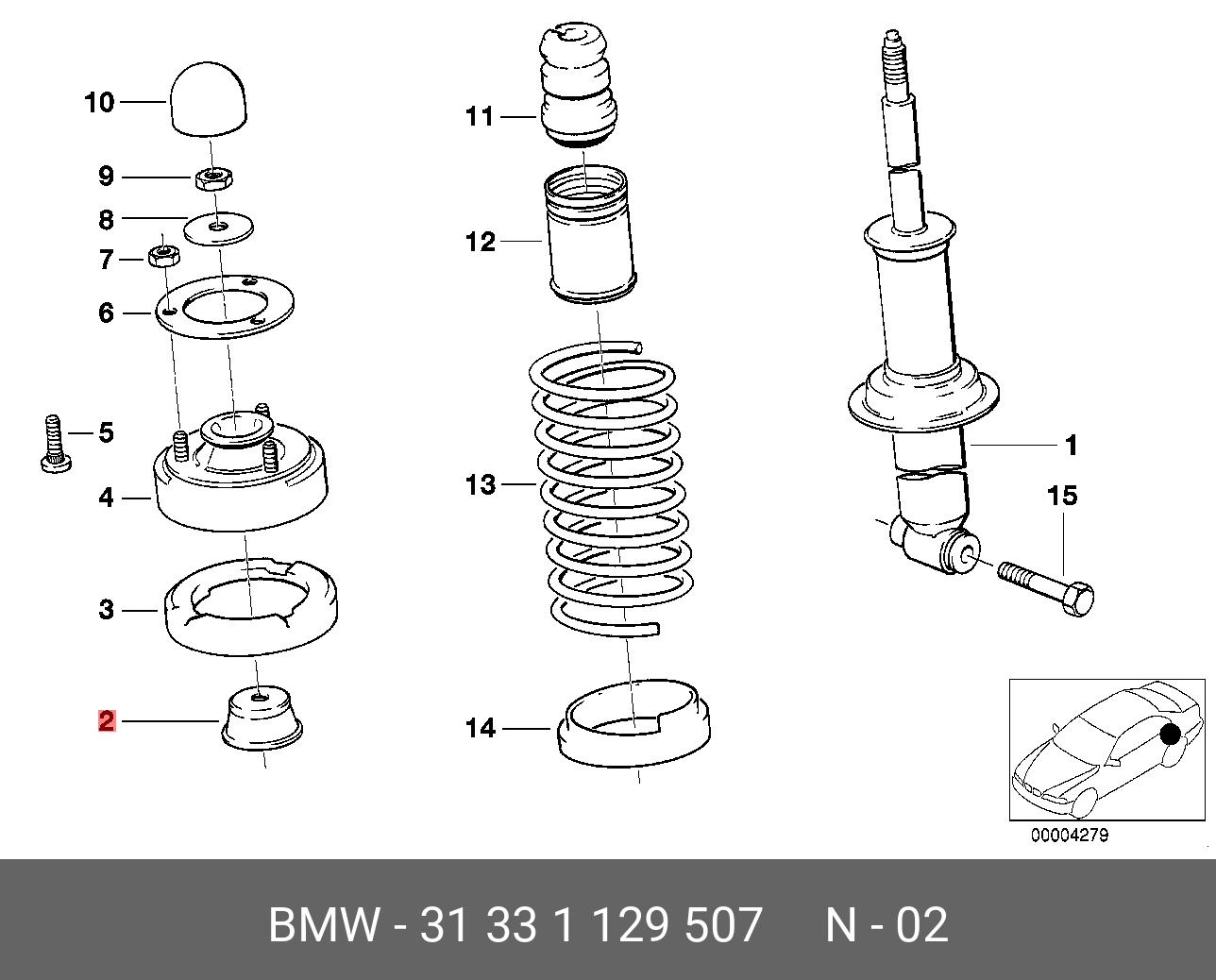 10
9
8
7
6
5
4
3
2
11
12
13
14
1
15
00004279

BMW - 31 33 1 129 507 N - 02