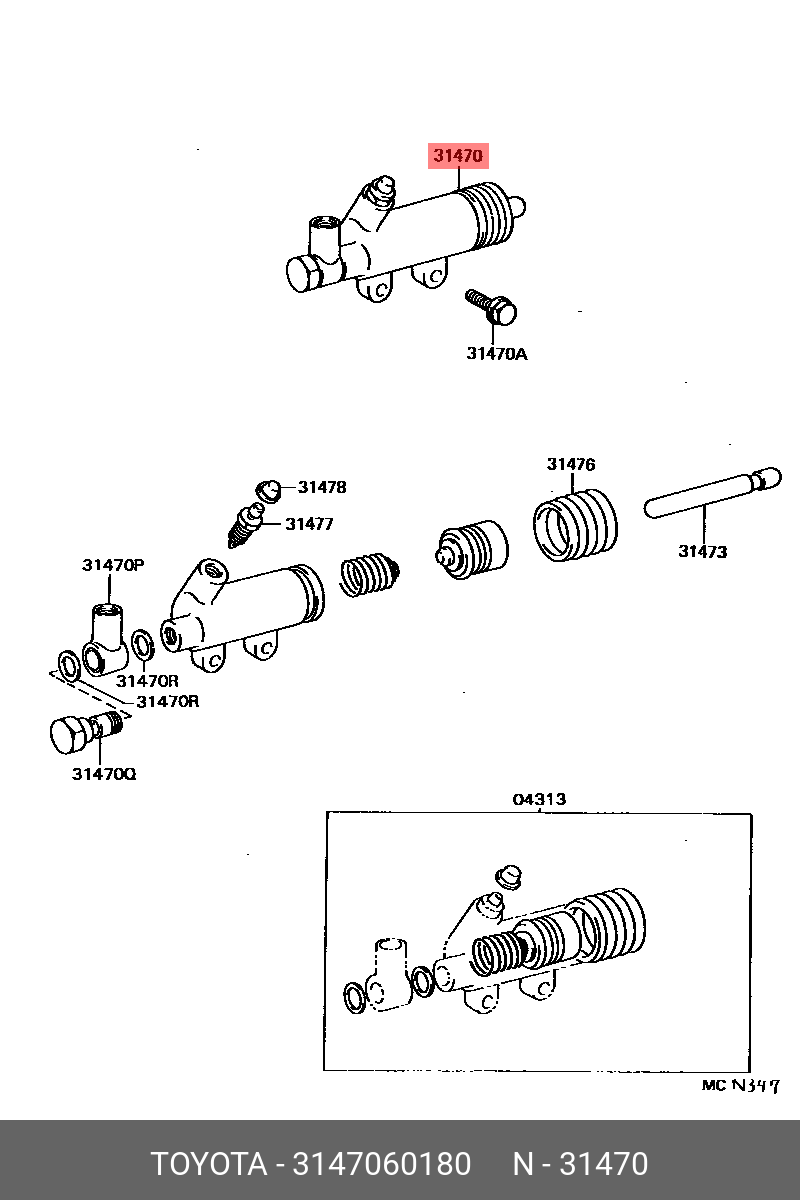 31470

31470A

31476

31478

31477

31473

31470P

31470R

31470R

31470Q

04313

MC N347

TOYOTA - 3147060180 N - 31470