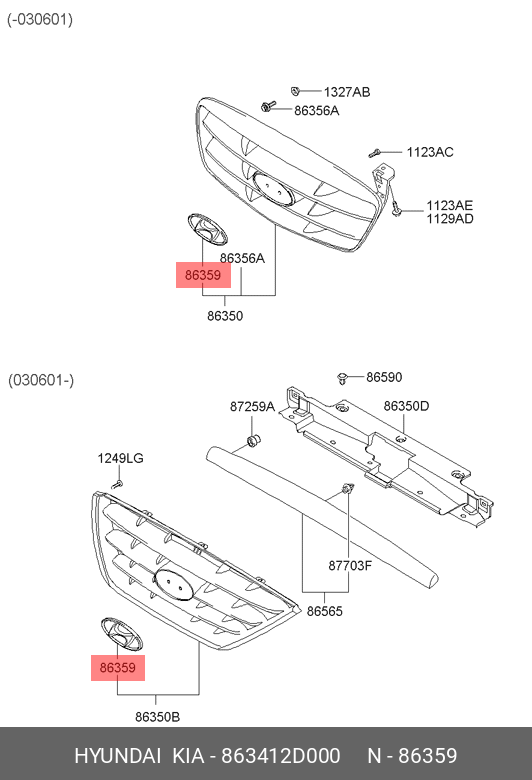 (-030601)

1327AB
86356A
1123AC
1123AE
1129AD
86356A
86359
86350

(030601-)

86590
87259A
86350D
1249LG
87703F
86565
86359
86350B

HYUNDAI KIA - 863412D000 N - 86359