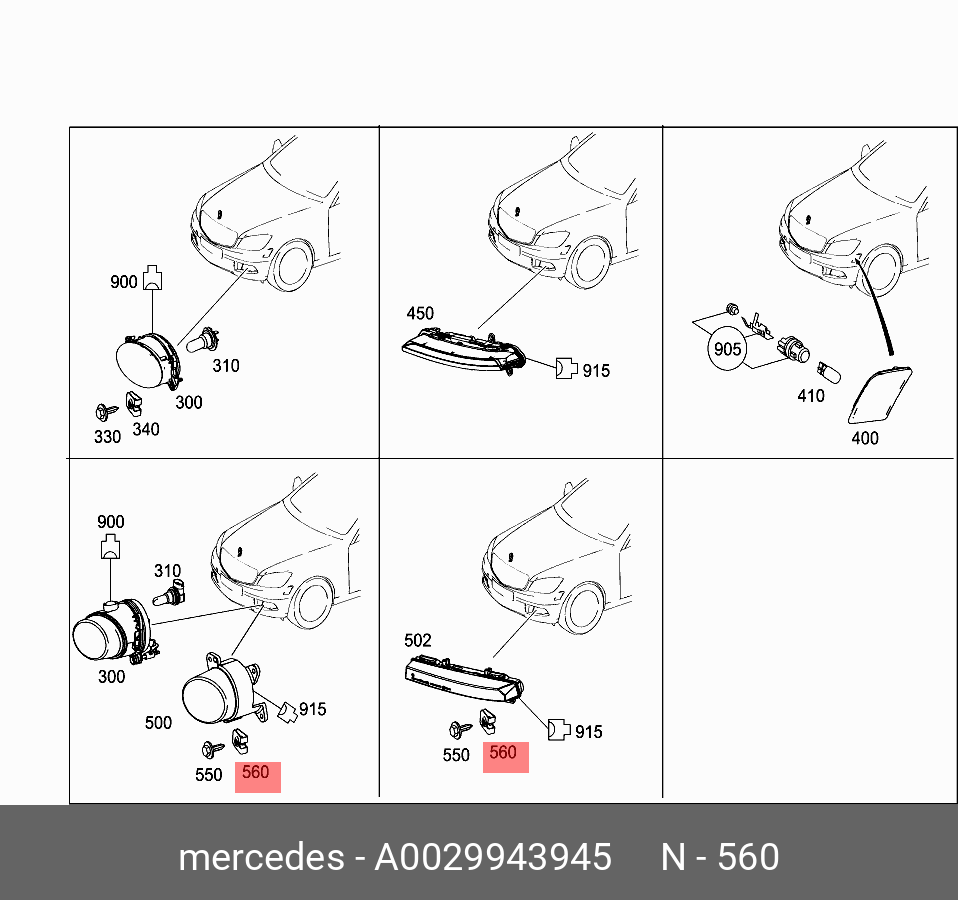 900
310
300
330
340

450
915

905
410
400

900
310
300
500
915
550
560

502
915
550
560

mercedes - A0029943945 N - 560