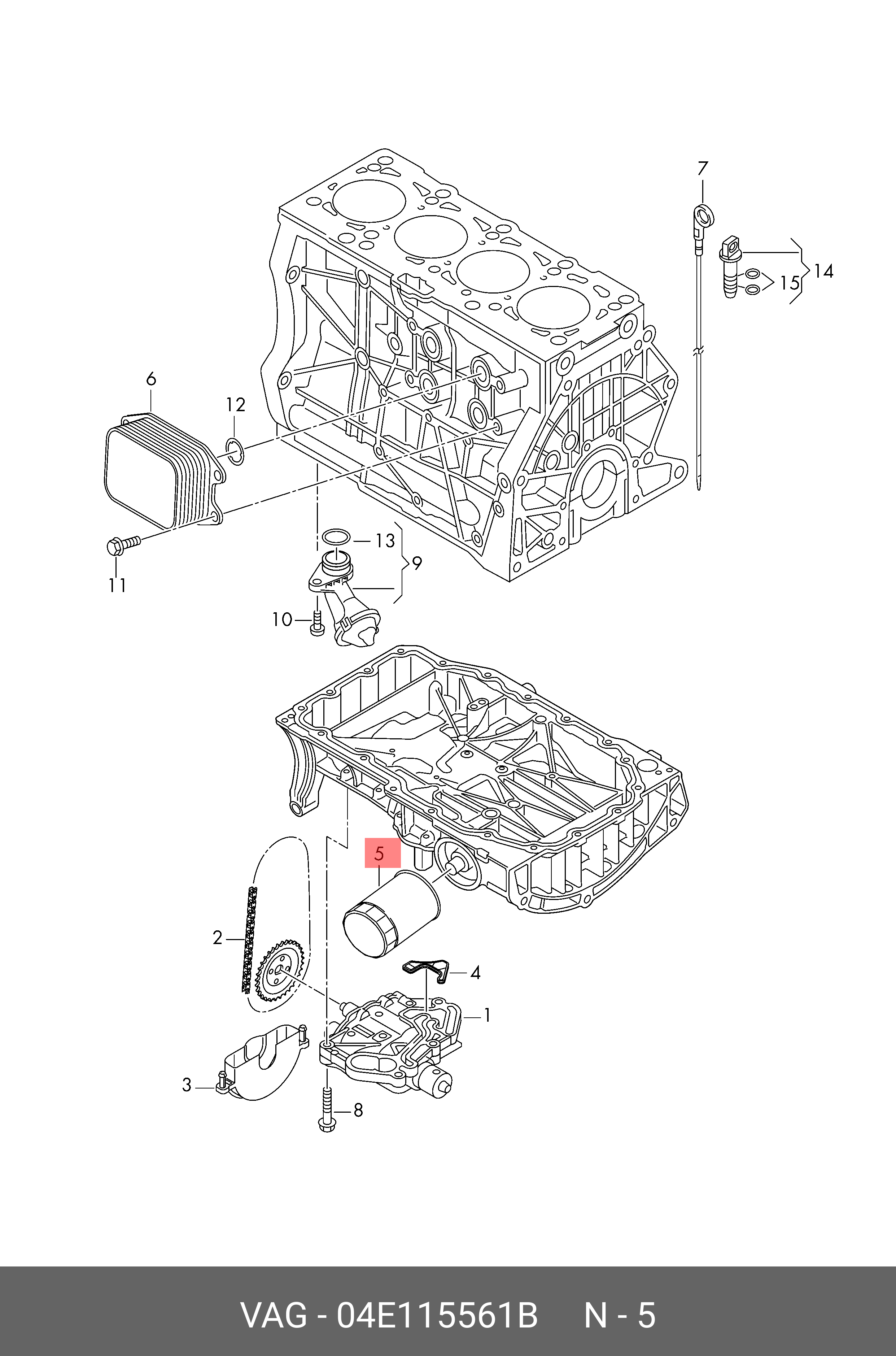 7
14
15
6
12
13
9
11
10
5
2
4
1
3
8

VAG - 04E115561B N - 5