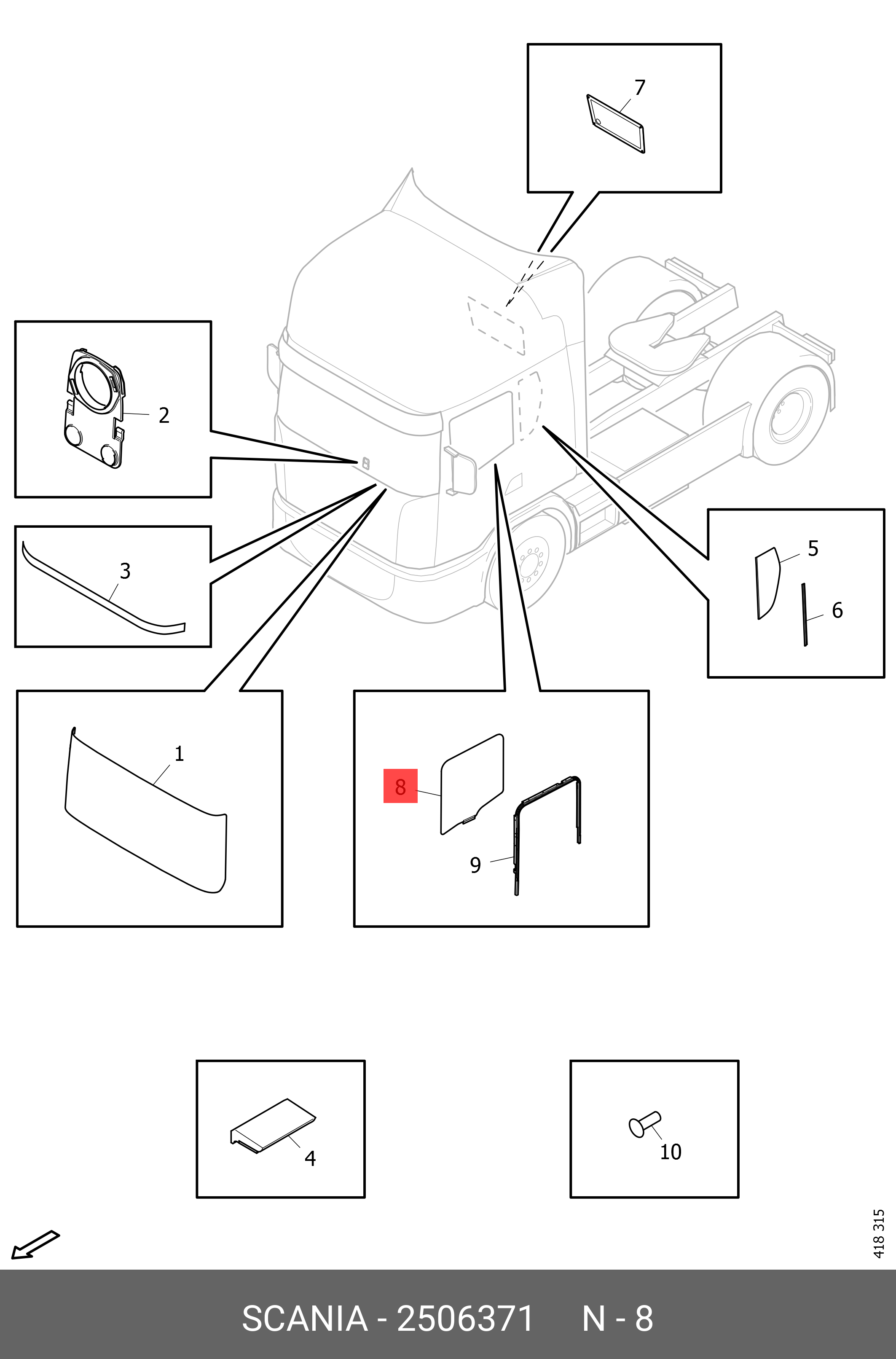 7

2

3

5

6

1

8

9

4

10

418 315

SCANIA - 2506371 N - 8