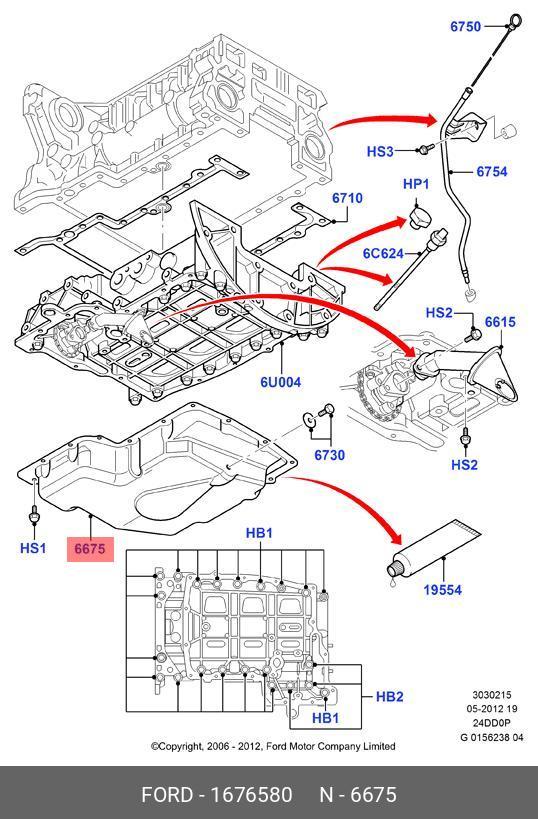 6750

HS3

6754

HP1

6710

6C624

HS2

6615

6U004

6730

HS2

HS1

6675

HB1

19554

HB2

HB1

3030215
05-2012 19
24DD0P
G 0156238 04

©Copyright, 2006 - 2012, Ford Motor Company Limited

FORD - 1676580 N - 6675