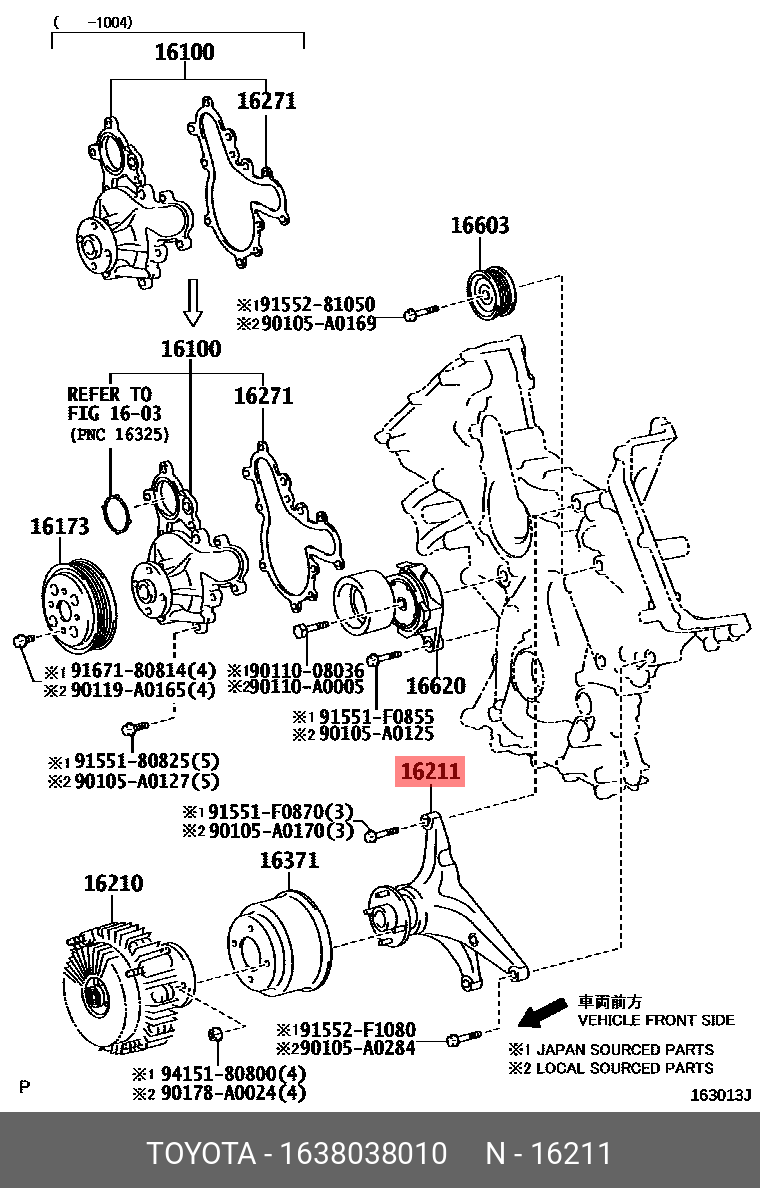 ( -1004)
16100
16271
16603
※1 91552-81050
※2 90105-A0169
16100
REFER TO
FIG 16-03
(PNC 16325)
16271
16173
※1 91671-80814(4)
※2 90119-A0165(4)
※1 90110-08036
※2 90110-A0005
16620
※1 91551-F0855
※2 90105-A0125
※1 91551-80825(5)
※2 90105-A0127(5)
16211
※1 91551-F0870(3)
※2 90105-A0170(3)
16371
16210
※1 91552-F1080
※2 90105-A0284
車両前方
VEHICLE FRONT SIDE
※1 JAPAN SOURCED PARTS
※2 LOCAL SOURCED PARTS
※1 94151-80800(4)
※2 90178-A0024(4)
P
163013J
TOYOTA - 1638038010 N - 16211