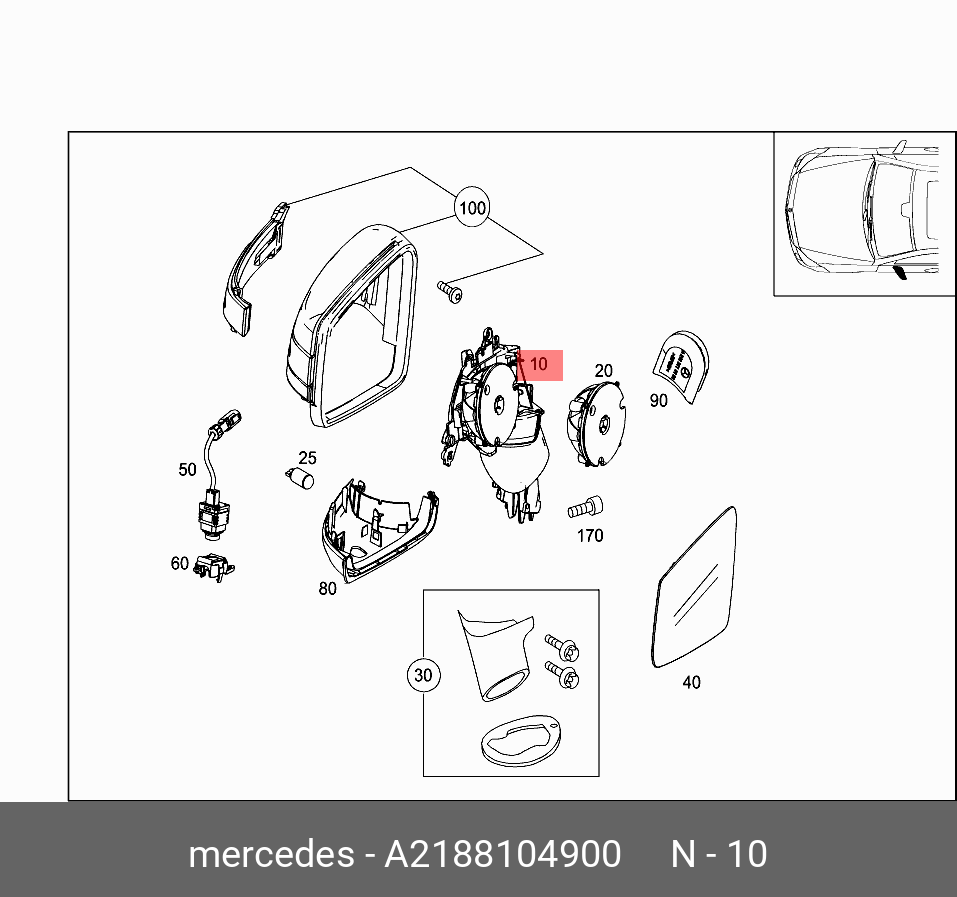 100
10
20
90
50
25
170
60
80
30
40

mercedes - A2188104900     N - 10