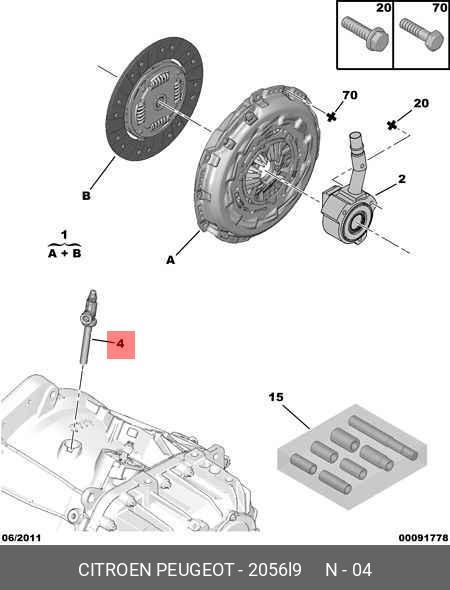 20
70
70
20
2
B
1
A + B
A
4
15
06/2011
00091778
CITROEN PEUGEOT - 2056l9 N - 04