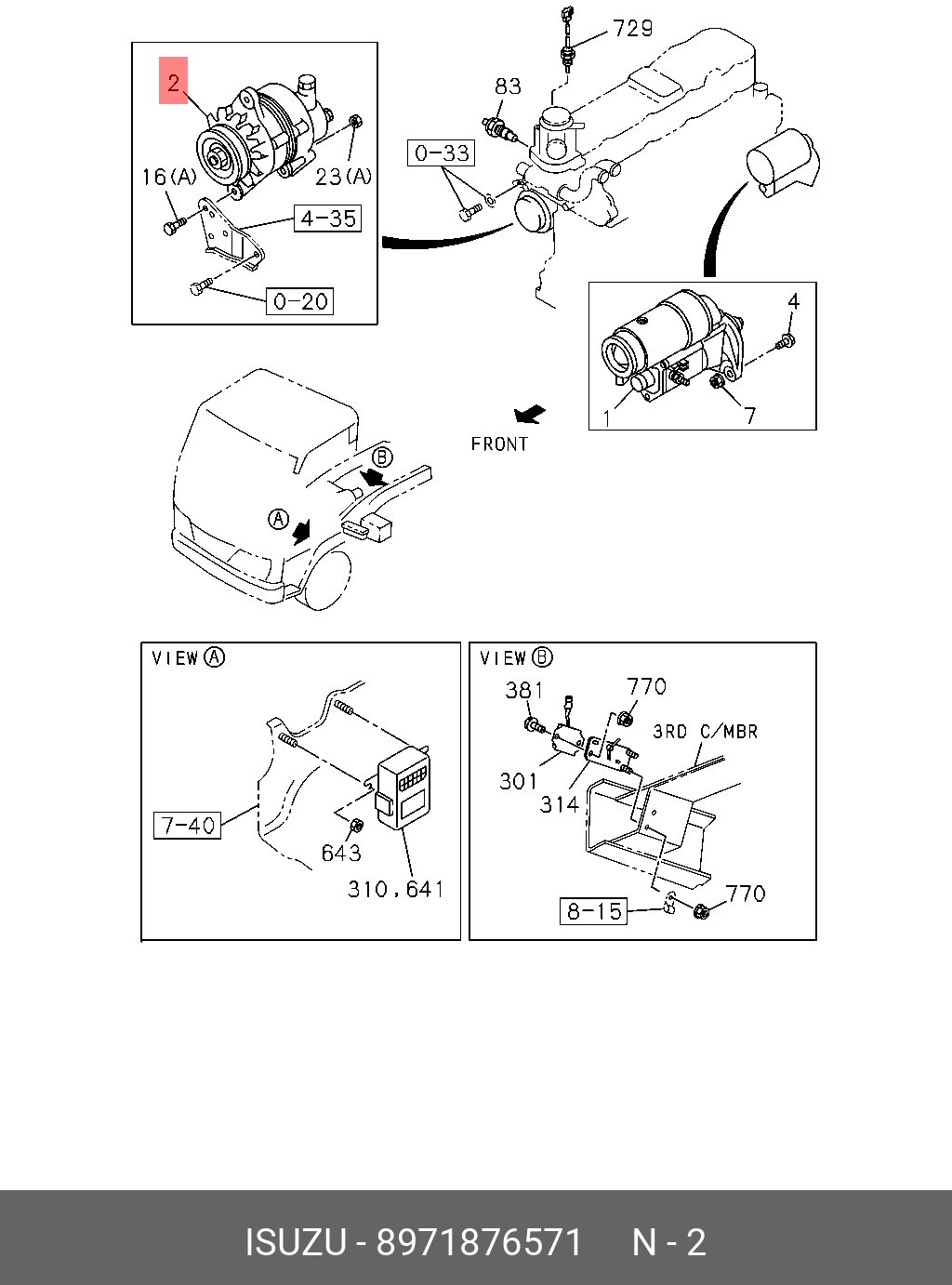 2
16(A)
23(A)
4-35
0-20
729
83
0-33
4
1
7
FRONT
B
A
VIEW A
7-40
643
310,641
VIEW B
381
770
3RD C/MBR
301
314
8-15
770
ISUZU - 8971876571 N - 2