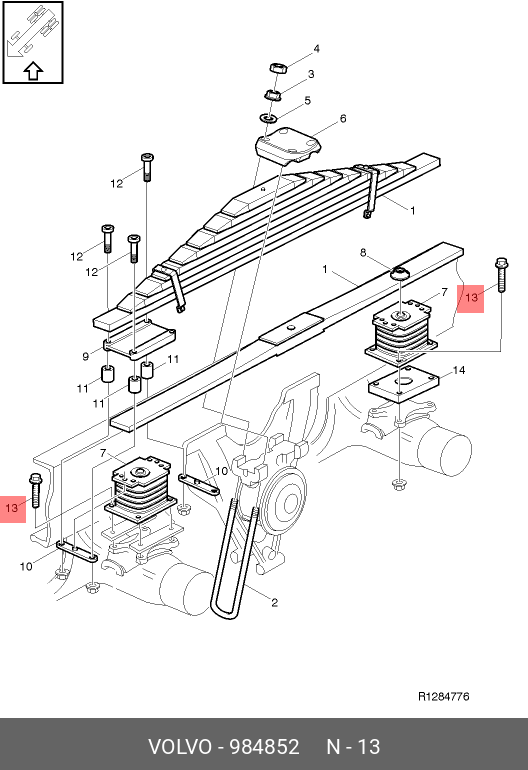 4
3
5
6
12
1
12
12
8
1
7
13
9
11
11
11
14
7
10
13
10
2
R1284776
VOLVO - 984852 N - 13