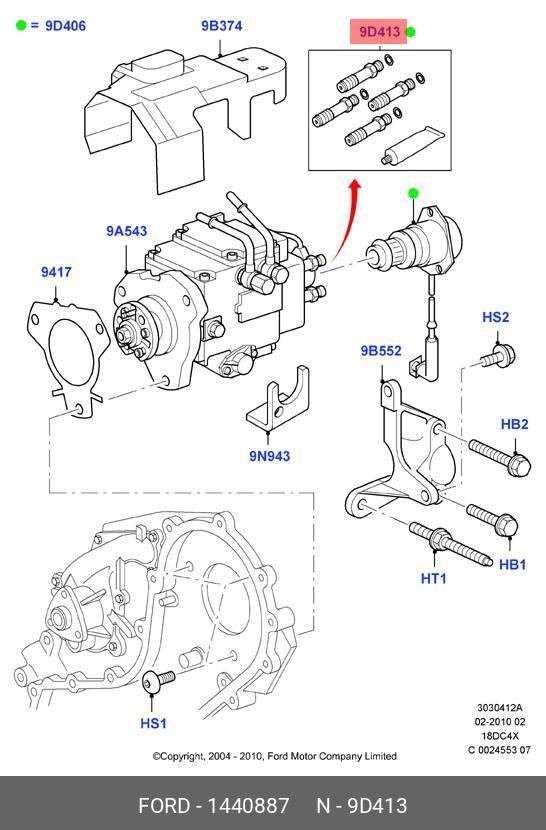 = 9D406

9B374

9D413

9A543

9417

HS2

9B552

HB2

9N943

HB1

HT1

HS1

3030412A
02-2010 02
18DC4X
C 0024553 07

©Copyright, 2004 - 2010, Ford Motor Company Limited

FORD - 1440887 N - 9D413