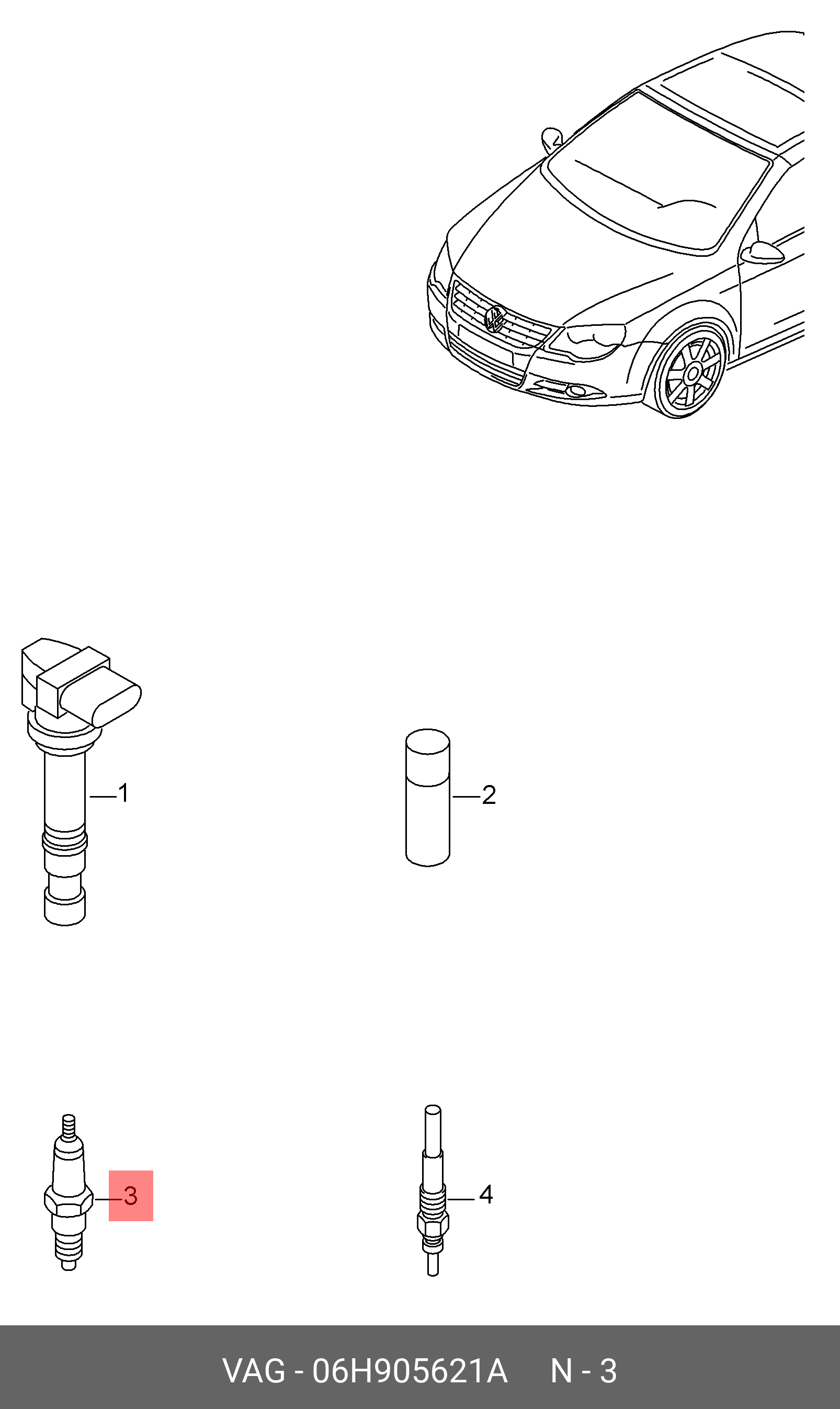 1

2

3

4

VAG - 06H905621A N - 3