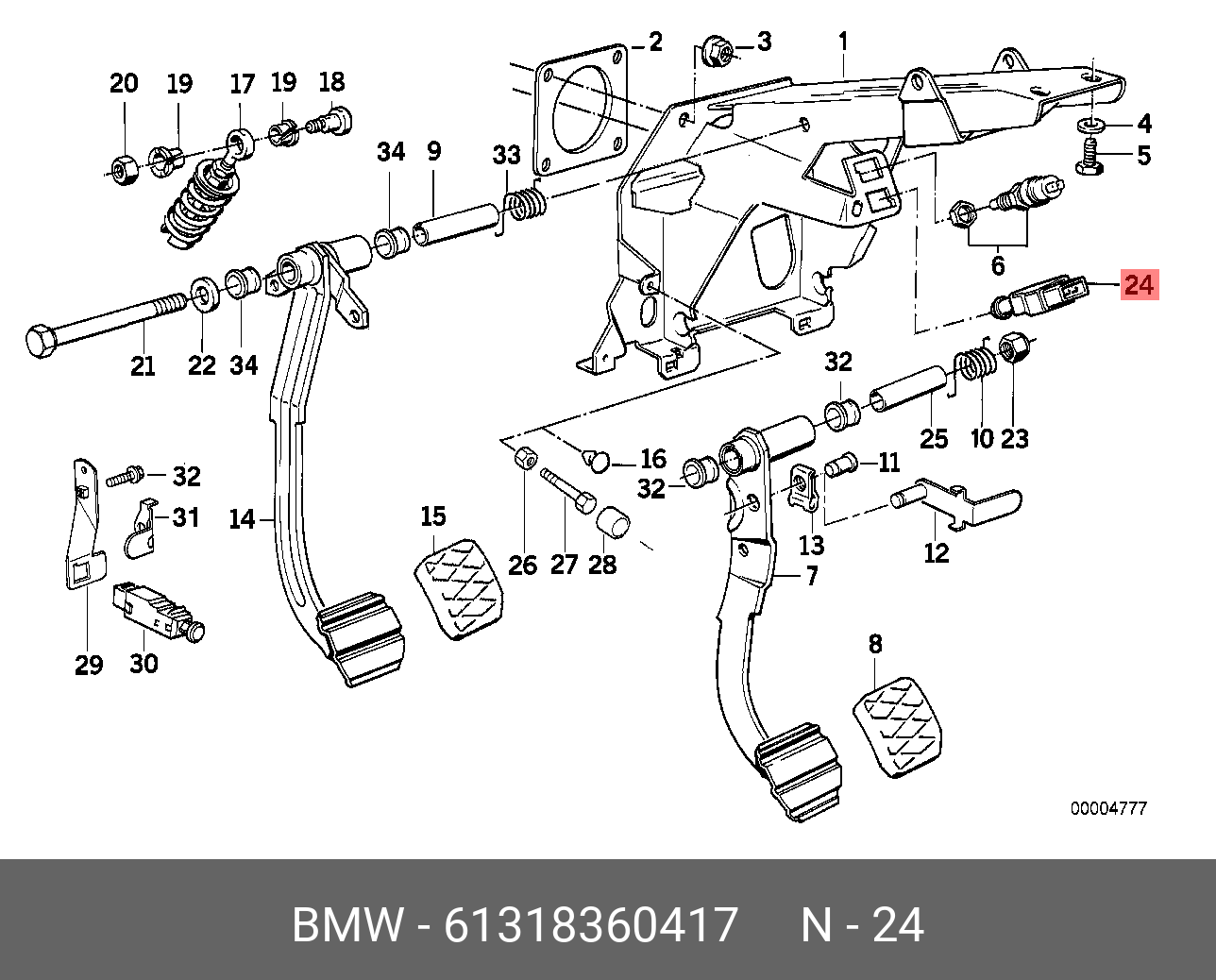 20 19 17 19 18

2 3 1

4

5

34 9 33

6

24

21 22 34

32

25 10 23

16

11

32

32

31

14

15

26 27 28

13

12

7

29 30

8

00004777

BMW - 61318360417 N - 24