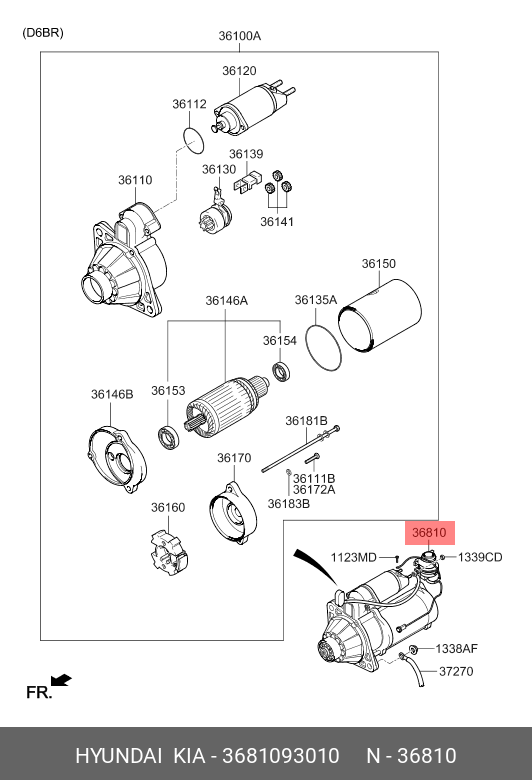 (D6BR)

36100A

36120

36112

36139

36130

36110

36141

36150

36146A

36135A

36154

36146B

36153

36181B

36170

36111B
36172A
36183B

36160

36810

1123MD

1339CD

1338AF

37270

FR.

HYUNDAI KIA - 3681093010 N - 36810