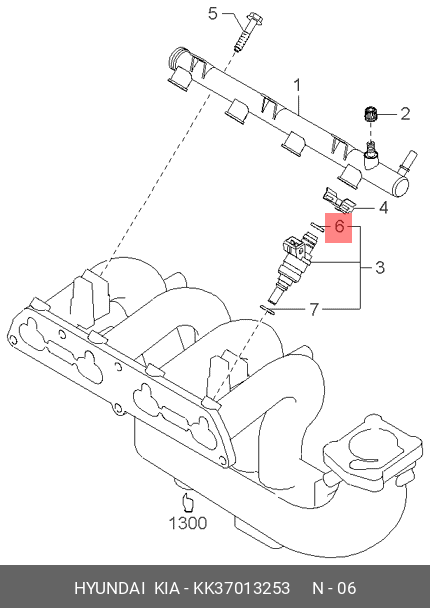 5
1
2
4
6
3
7
1300
HYUNDAI KIA - KK37013253 N - 06