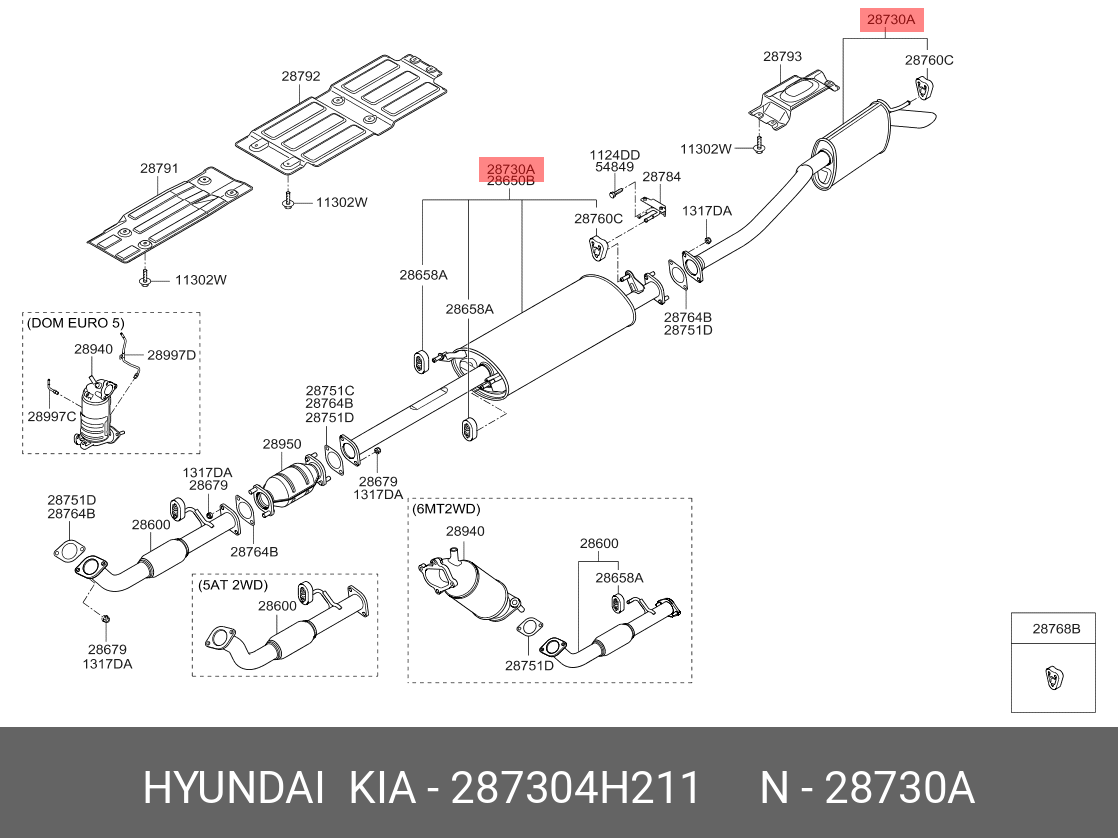 28730A
28793
28760C
11302W
28792
11302W
28791
11302W
28730A
28650B
1124DD
54849
28784
28760C
1317DA
28658A
28658A
28764B
28751D
(DOM EURO 5)
28940
28997D
28997C
28751C
28764B
28751D
28950
28679
1317DA
1317DA
28679
28751D
28764B
28600
28764B
28679
1317DA
(5AT 2WD)
28600
(6MT2WD)
28940
28600
28658A
28751D
28768B
HYUNDAI KIA - 287304H211 N - 28730A