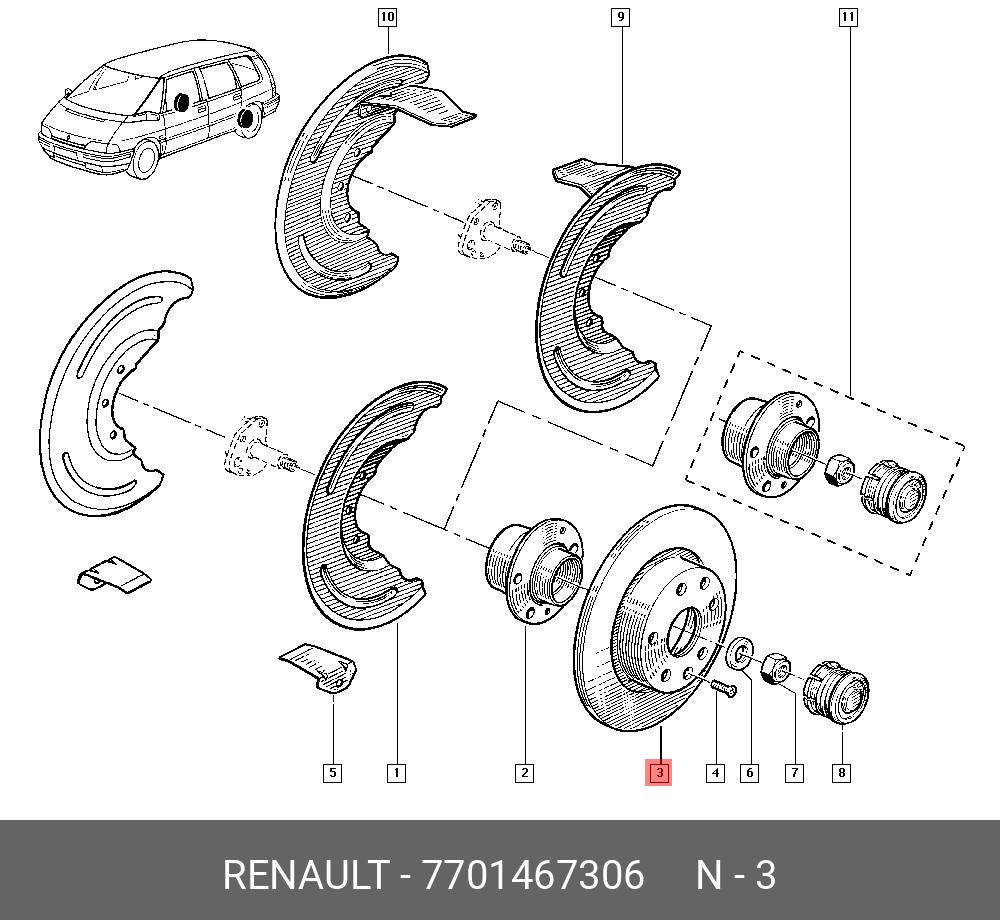 10
9
11
5
1
2
3
4
6
7
8

RENAULT - 7701467306     N - 3