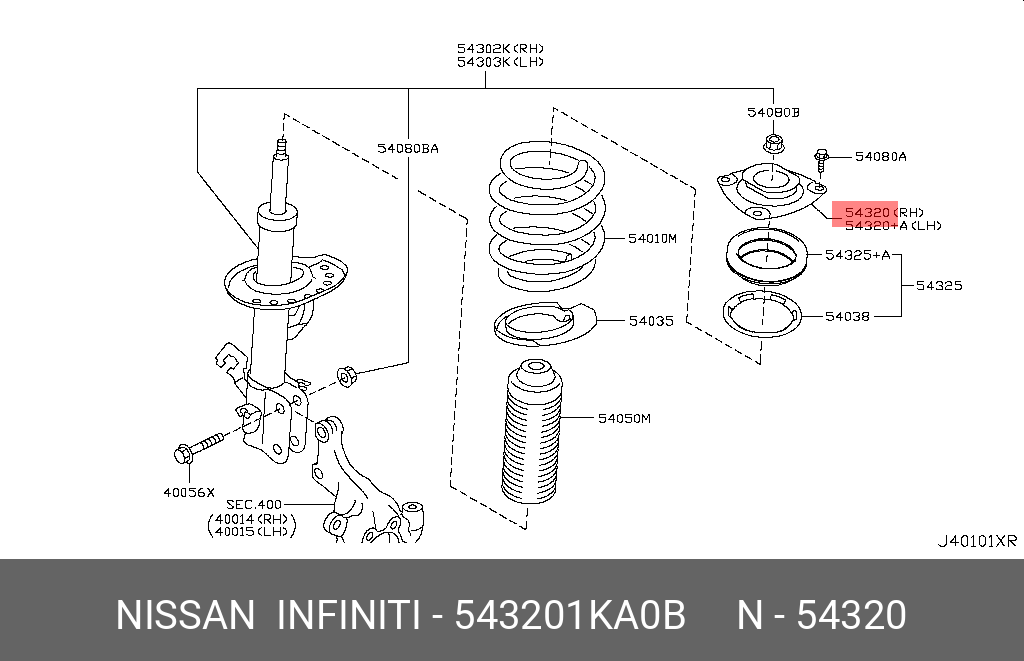 54302K(RH)
54303K(LH)

54080BA

54080B

54080A

54320(RH)
54320+A(LH)

54010M

54325+A

54325

54035

54038

54050M

40056X

SEC.400
(40014(RH)
(40015(LH)

J40101XR

NISSAN INFINITI - 543201KA0B N - 54320