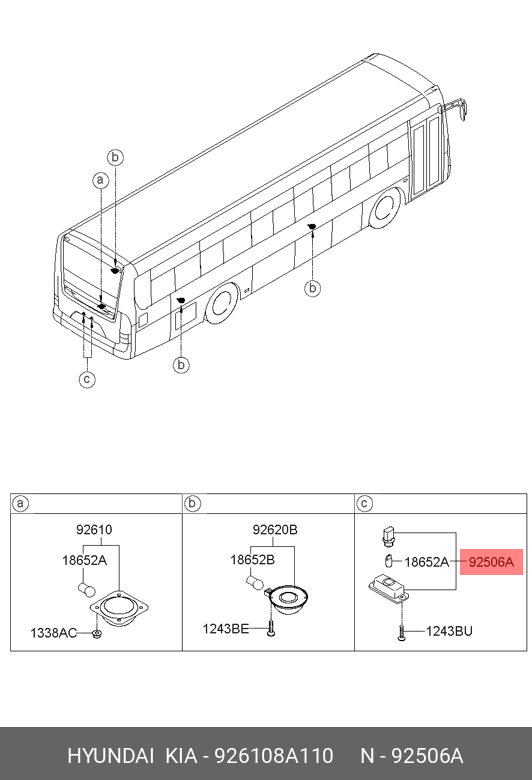 b
a
b
b
c

a
92610
18652A
1338AC

b
92620B
18652B
1243BE

c
18652A
92506A
1243BU

HYUNDAI KIA - 926108A110 N - 92506A