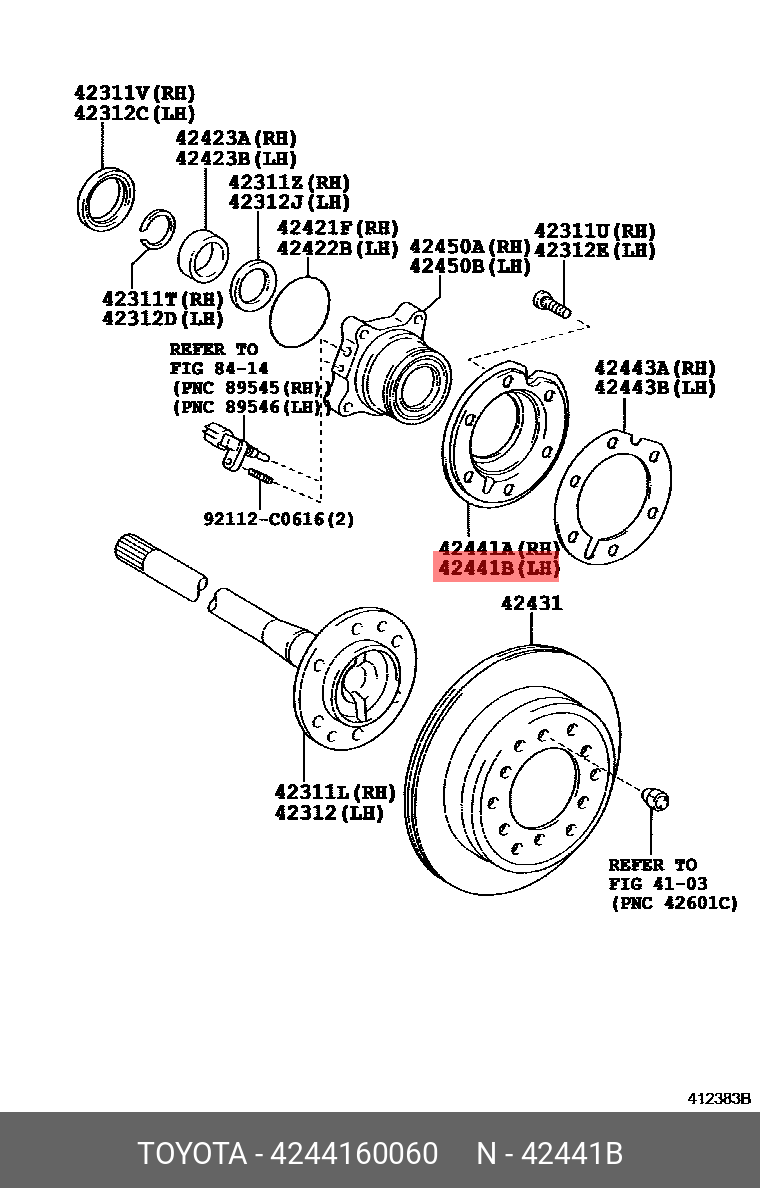 42311V(RH)
42312C(LH)

42423A(RH)
42423B(LH)

42311Z(RH)
42312J(LH)

42421F(RH)
42422B(LH)

42450A(RH)
42450B(LH)

42311U(RH)
42312E(LH)

42311T(RH)
42312D(LH)

REFER TO
FIG 84-14
(PNC 89545(RH))
(PNC 89546(LH))

42443A(RH)
42443B(LH)

92112-C0616(2)

42441A(RH)
42441B(LH)

42431

42311L(RH)
42312(LH)

REFER TO
FIG 41-03
(PNC 42601C)

412383B

TOYOTA - 4244160060 N - 42441B