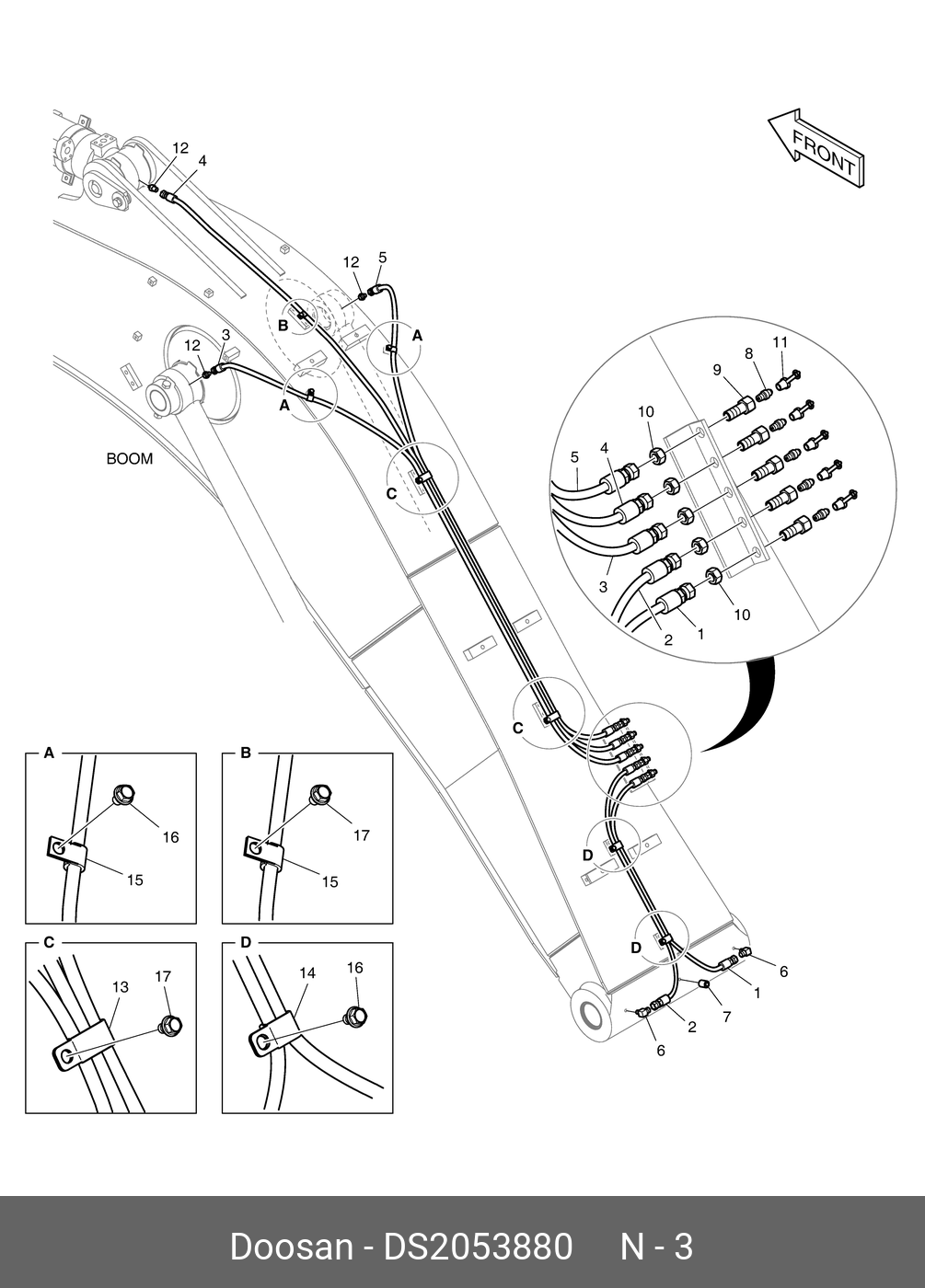 FRONT

12
4

12
5

B

A

12
3

A

BOOM

C

9
8
11

10

5
4

3

2
1
10

C

D

D

6
1
7
2
6

A
16
15

B
17
15

C
13
17

D
14
16

Doosan - DS2053880 N - 3