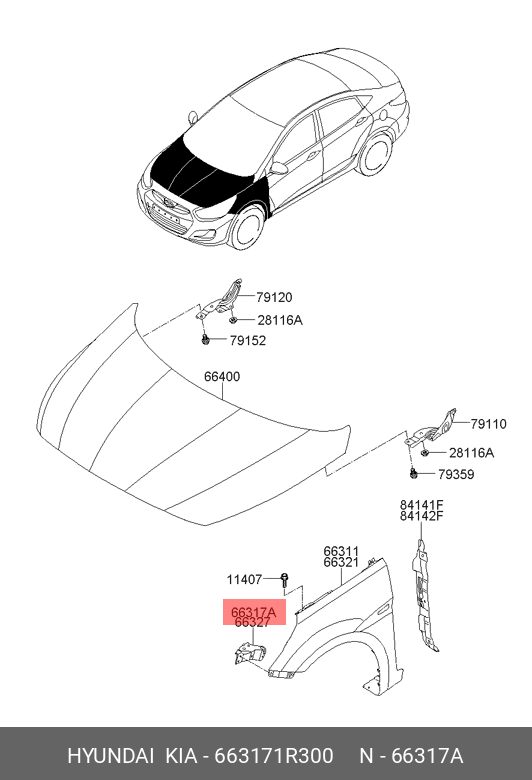 79120
28116A
79152
66400
79110
28116A
79359
84141F
84142F
66311
66321
11407
66317A
66327

HYUNDAI KIA - 663171R300 N - 66317A