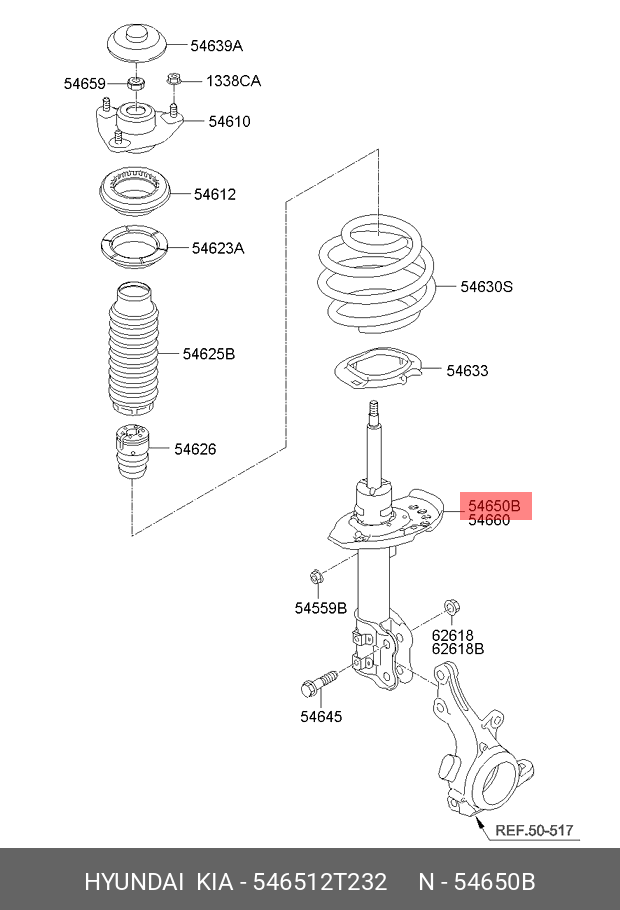 54639A
54659
1338CA
54610
54612
54623A
54625B
54626
54630S
54633
54650B
54660
54559B
62618
62618B
54645
REF.50-517

HYUNDAI KIA - 546512T232 N - 54650B