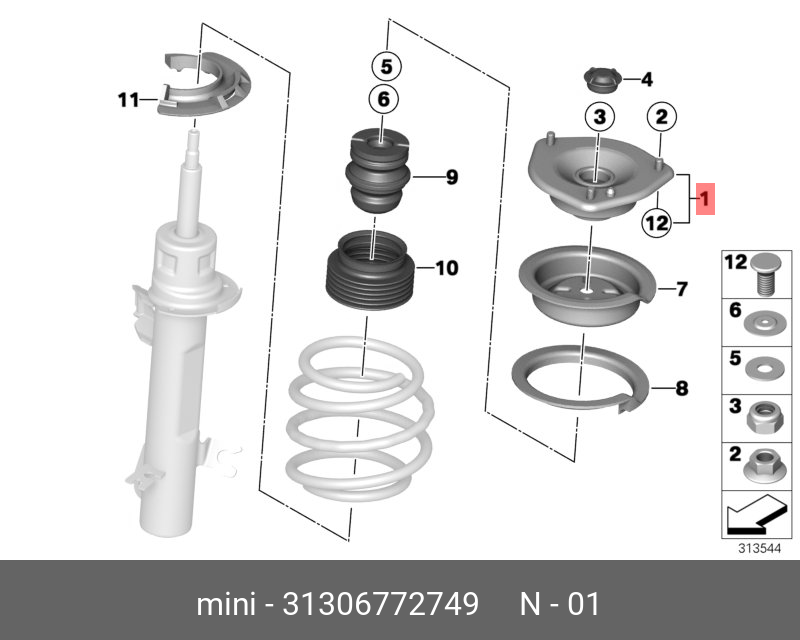 11
5
6
9
10
4
3
2
1
12
7
8
12
6
5
3
2
313544

mini - 31306772749 N - 01