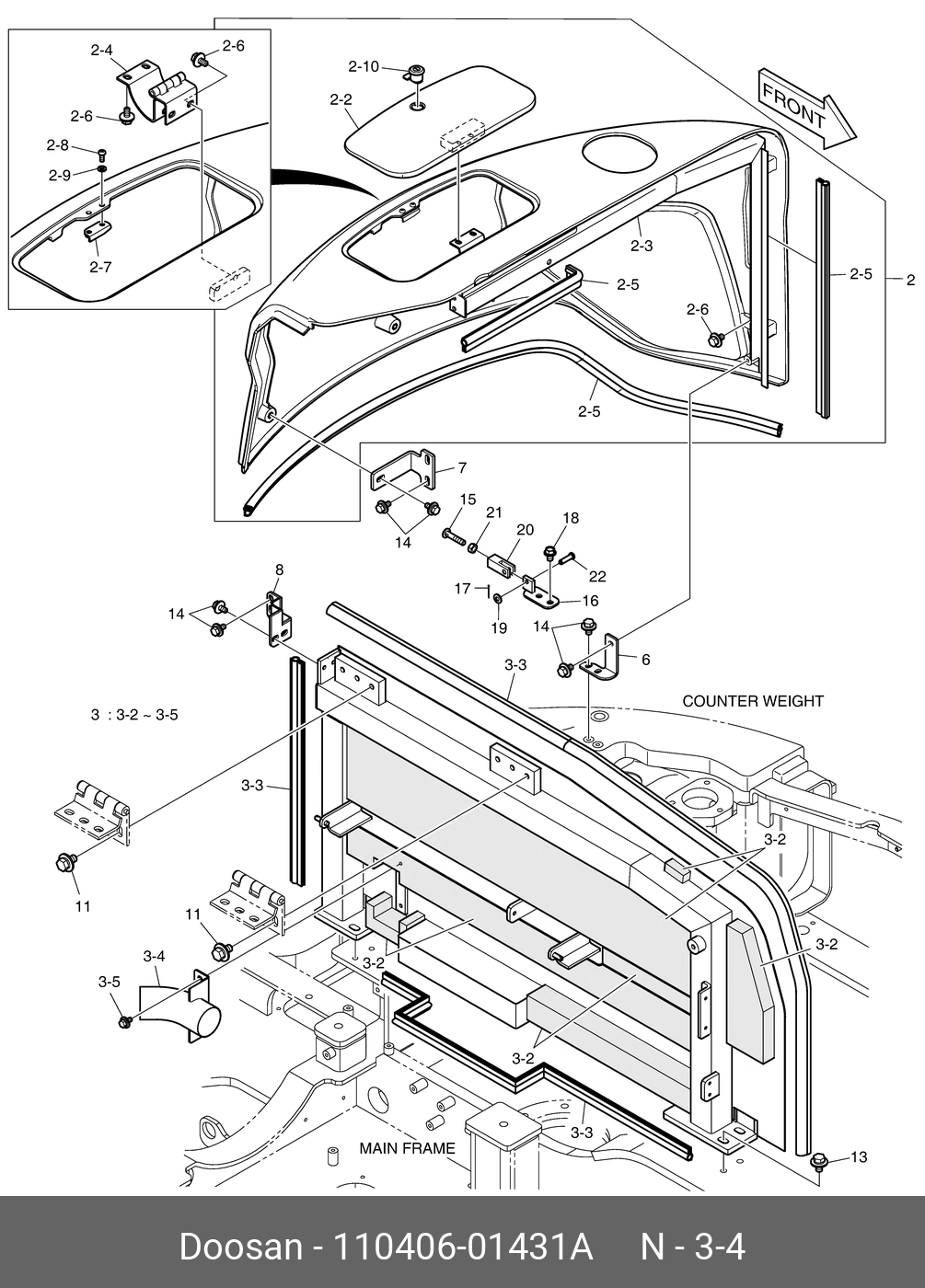 2-4
2-6
2-6
2-8
2-9
2-7
2-10
2-2
FRONT
2-3
2-5
2-5
2
2-6
2-5
7
14
15
21
20
18
22
17
16
19
8
14
14
6
3-3
COUNTER WEIGHT
3 : 3-2 ~ 3-5
3-3
3-2
3-2
11
11
3-4
3-5
3-2
3-2
3-3
MAIN FRAME
13

Doosan - 110406-01431A N - 3-4