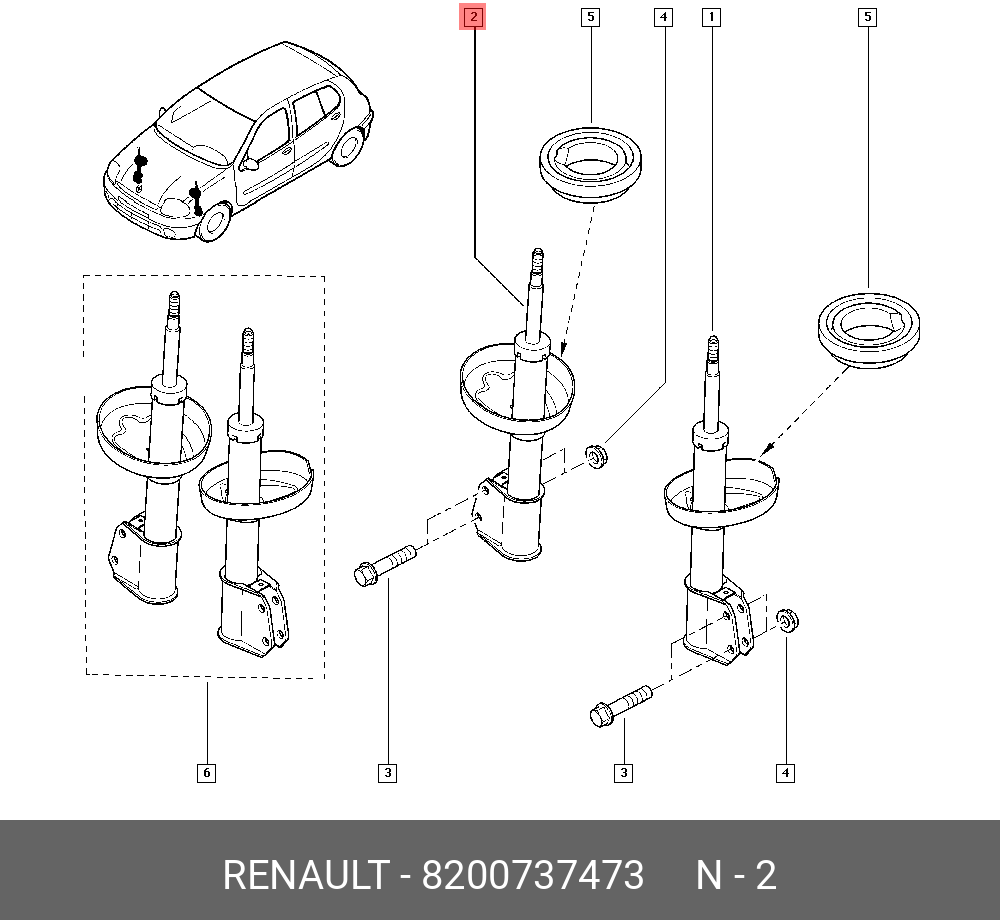 2
5
4
1
5
6
3
3
4
RENAULT - 8200737473 N - 2