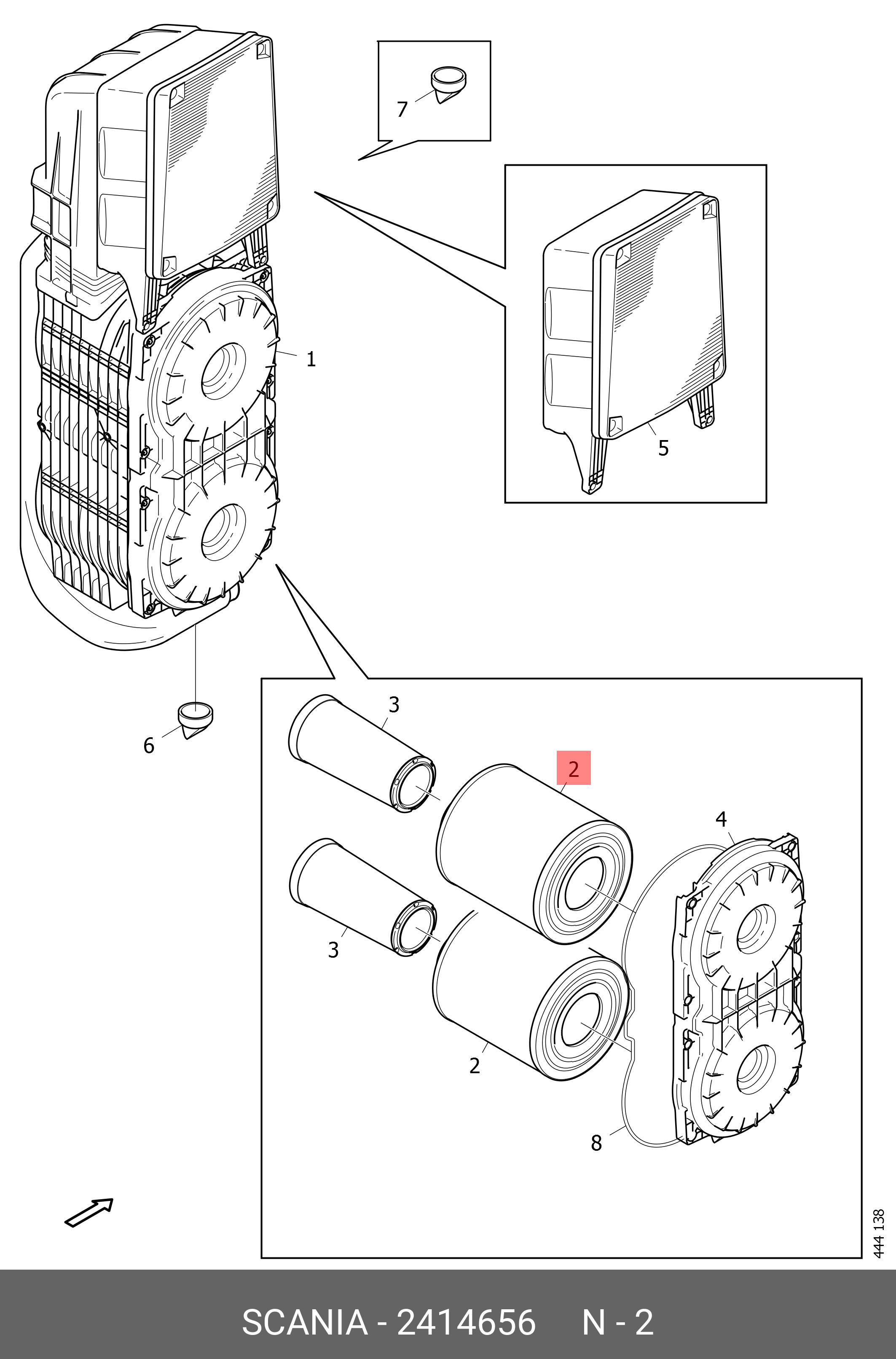 7

1

5

6

3

2

4

3

2

8

444 138

SCANIA - 2414656 N - 2