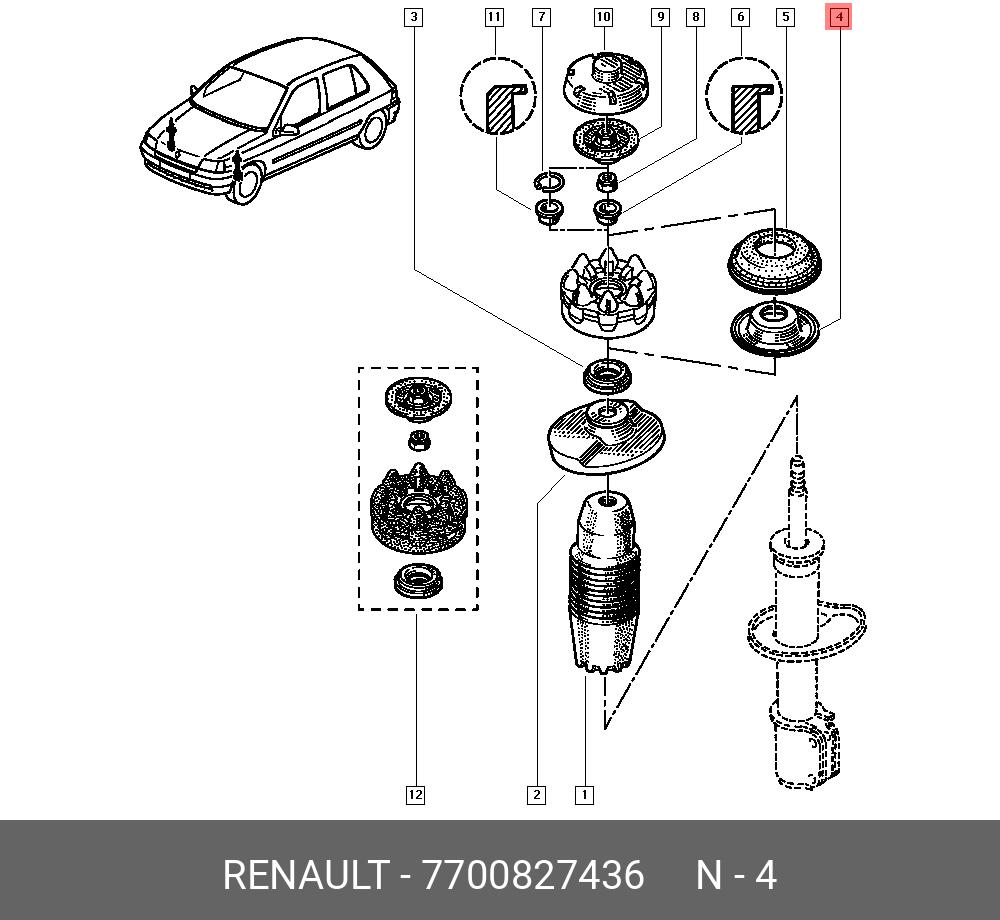 3 11 7 10 9 8 6 5 4

12

2 1

RENAULT - 7700827436 N - 4