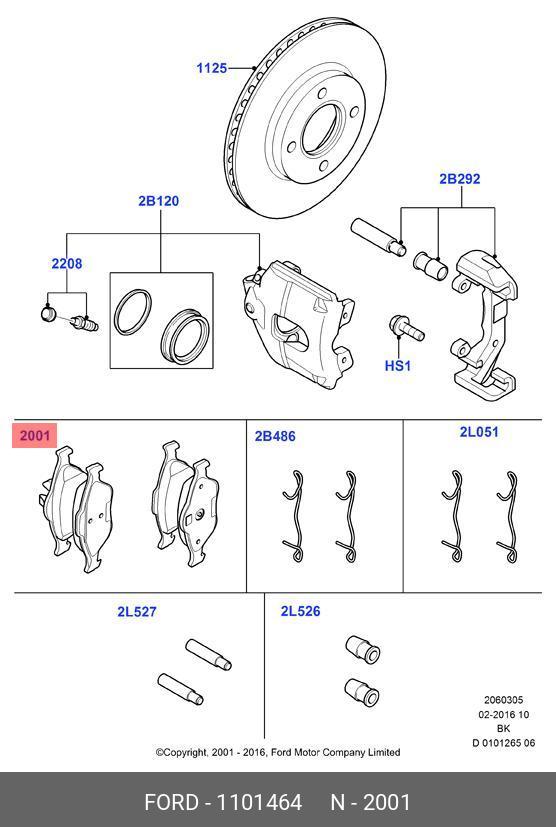 1125

2B120

2B292

2208

HS1

2001

2B486

2L051

2L527

2L526

2060305
02-2016 10
BK
D 0101265 06

©Copyright, 2001 - 2016, Ford Motor Company Limited

FORD - 1101464 N - 2001