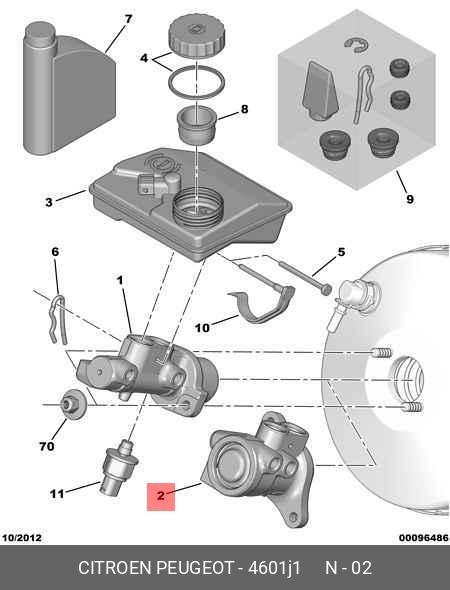 7
4
8
9
3
6
5
1
10
70
11
2
10/2012
00096486
CITROEN PEUGEOT - 4601j1 N - 02