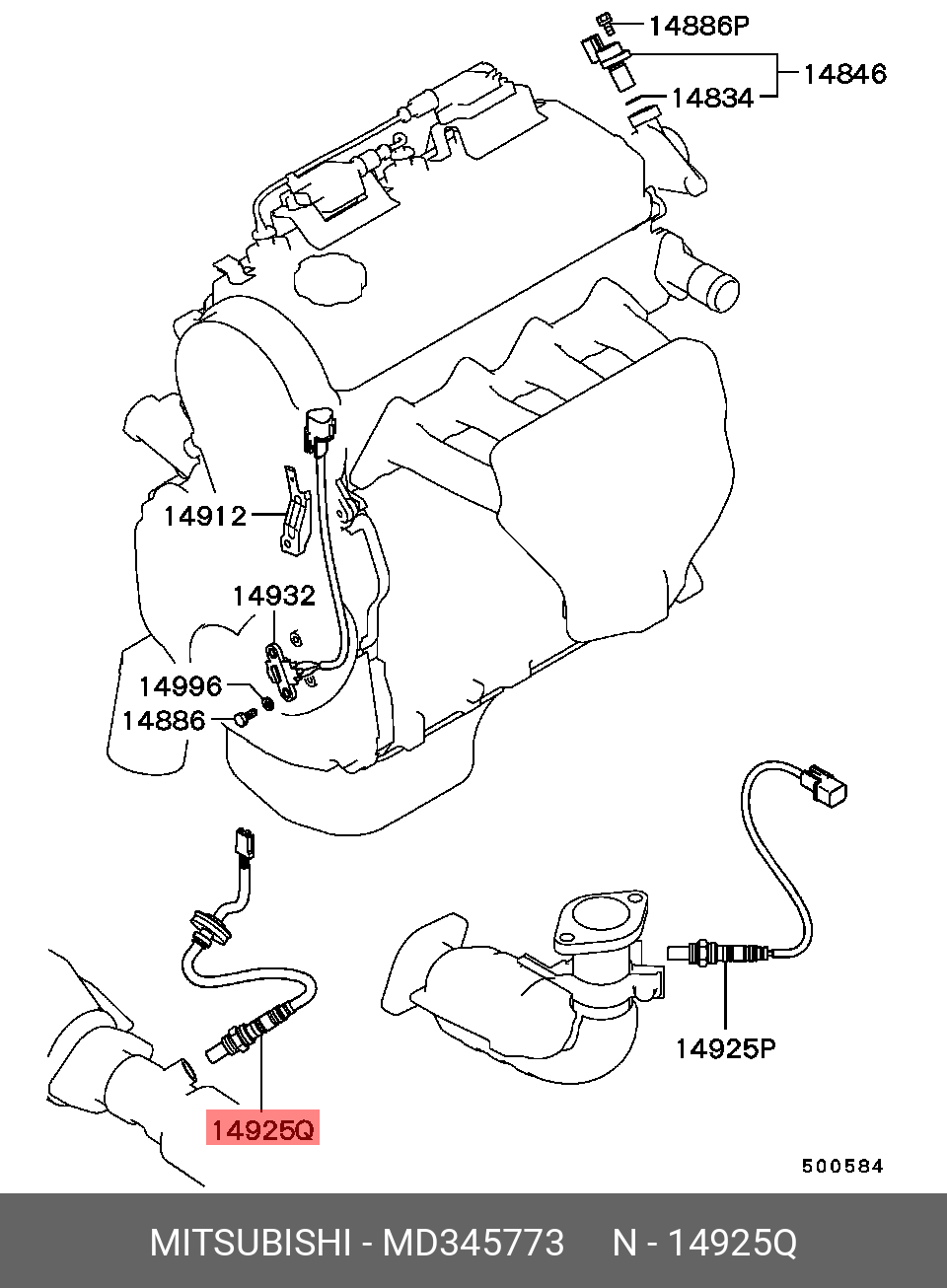 14886P
14846
14834
14912
14932
14996
14886
14925P
14925Q
500584
MITSUBISHI - MD345773 N - 14925Q