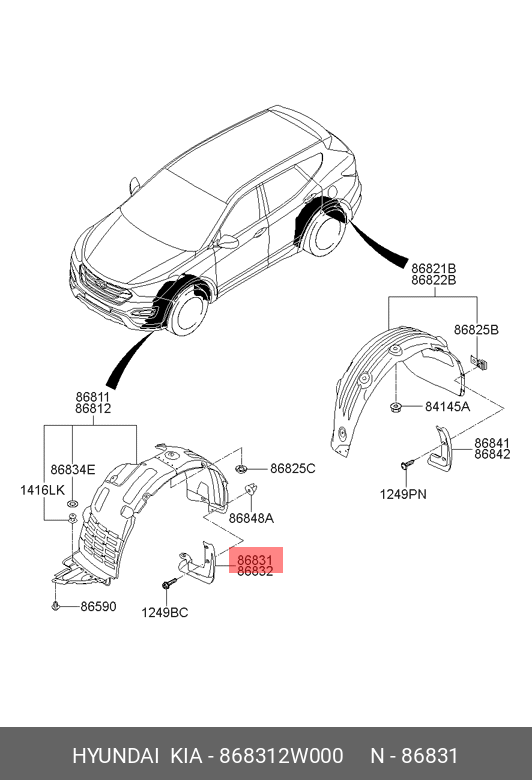 86821B
86822B

86825B

84145A

86841
86842

1249PN

86811
86812

86834E

1416LK

86825C

86848A

86831
86832

86590

1249BC

HYUNDAI KIA - 868312W000 N - 86831