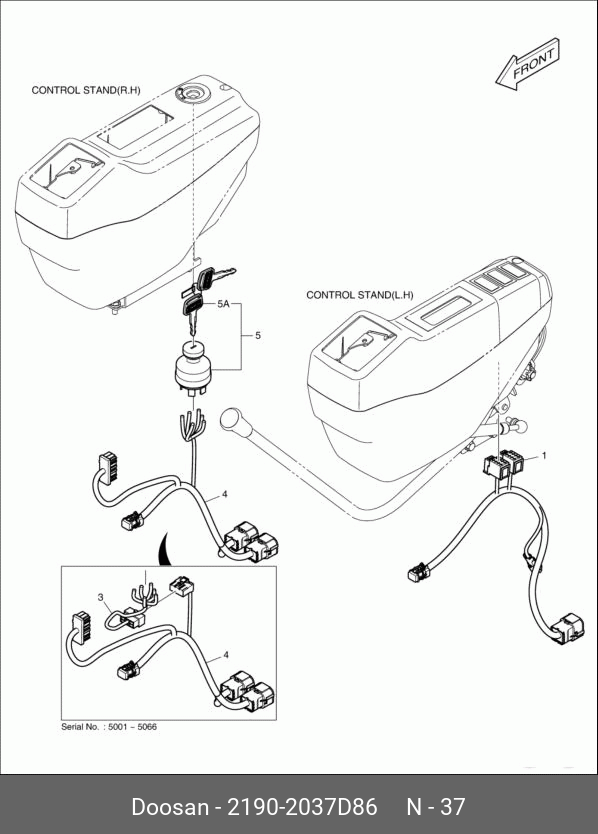 FRONT

CONTROL STAND(R.H)

CONTROL STAND(L.H)

5A

5

1

4

3

4

Serial No. : 5001 ~ 5066

Doosan - 2190-2037D86 N - 37