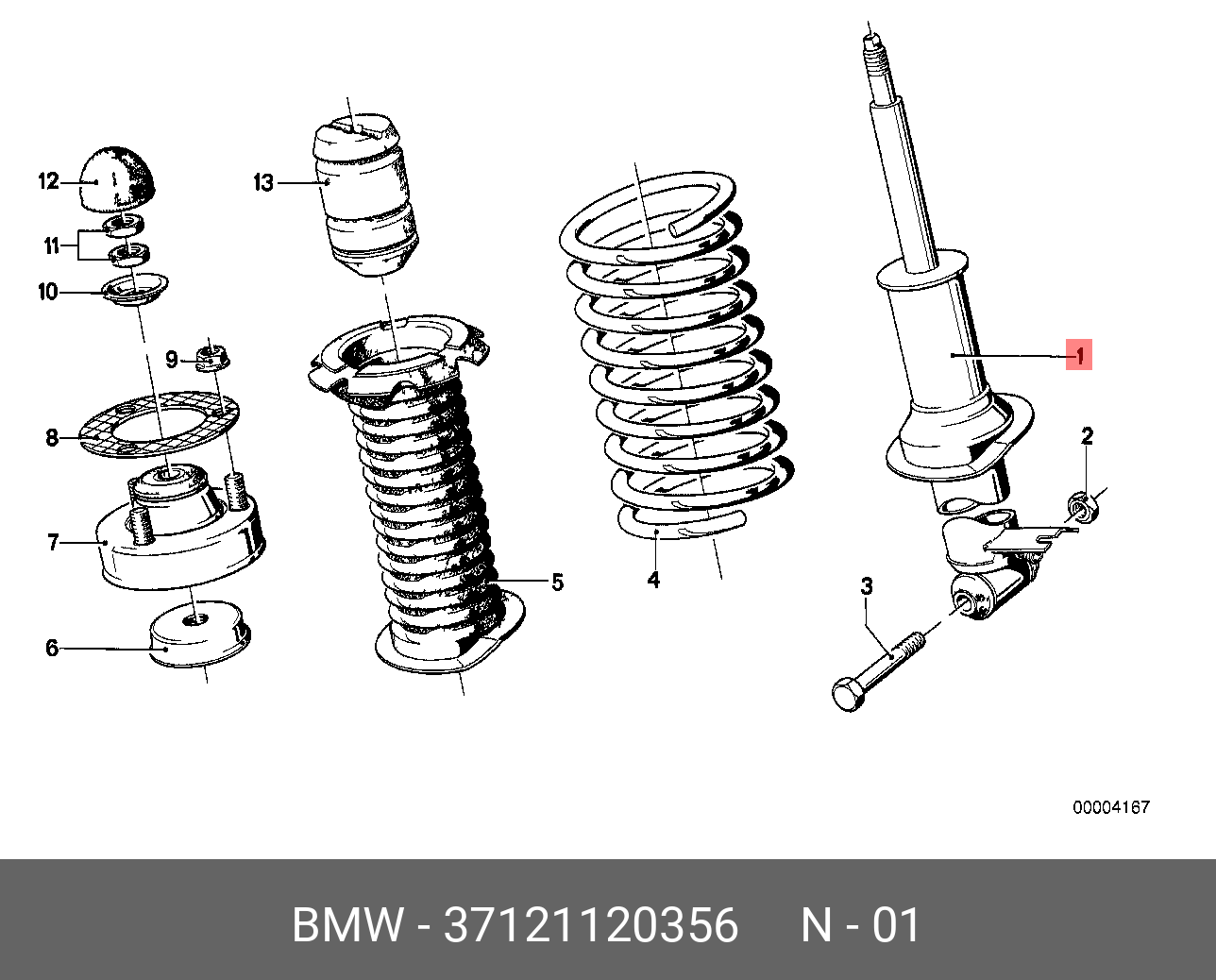 12
11
10
9
8
7
6
13
5
4
1
2
3
00004167
BMW - 37121120356 N - 01