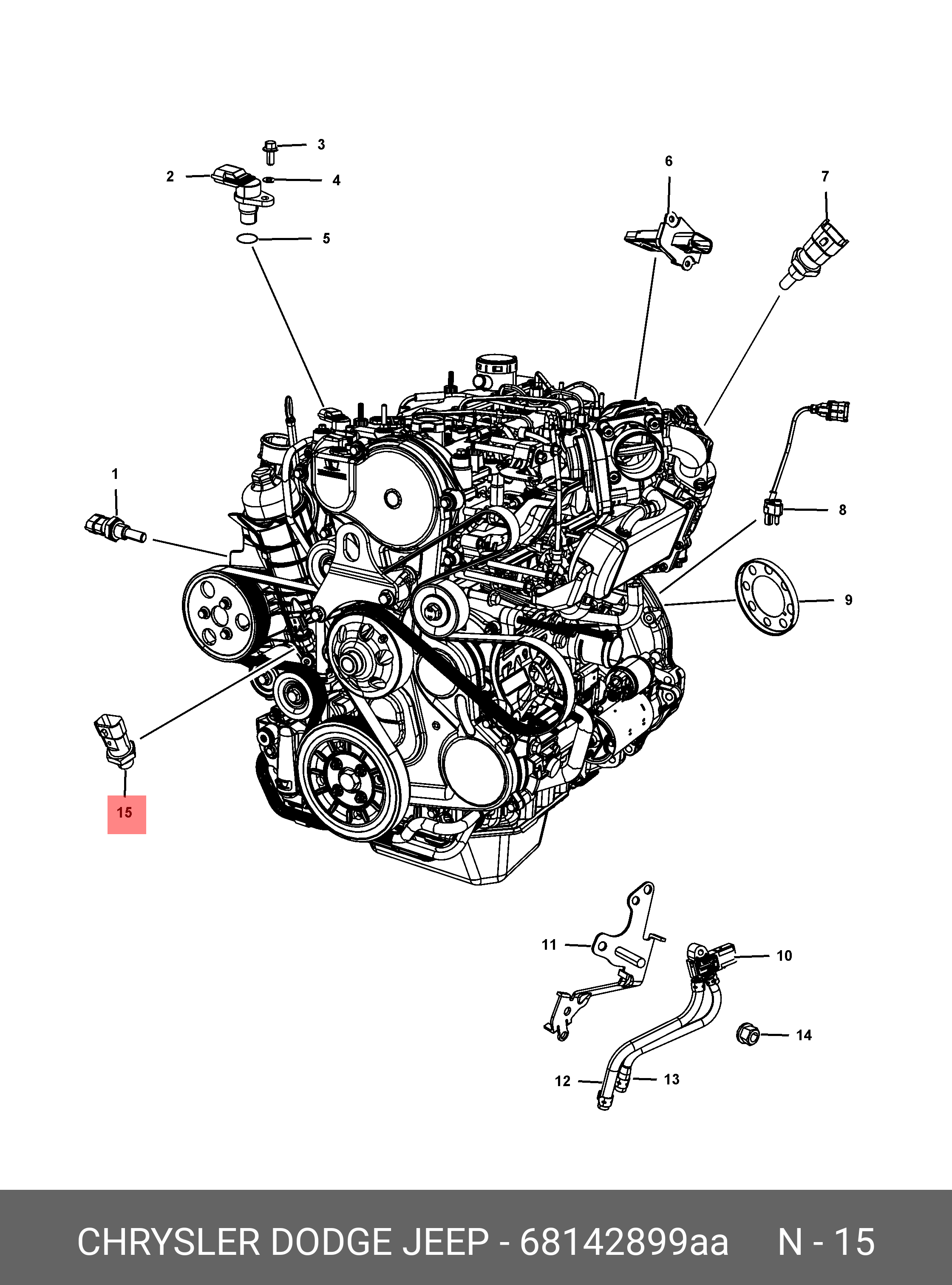 3
2
4
5
6
7
1
8
9
15
11
10
14
12
13

CHRYSLER DODGE JEEP - 68142899aa N - 15