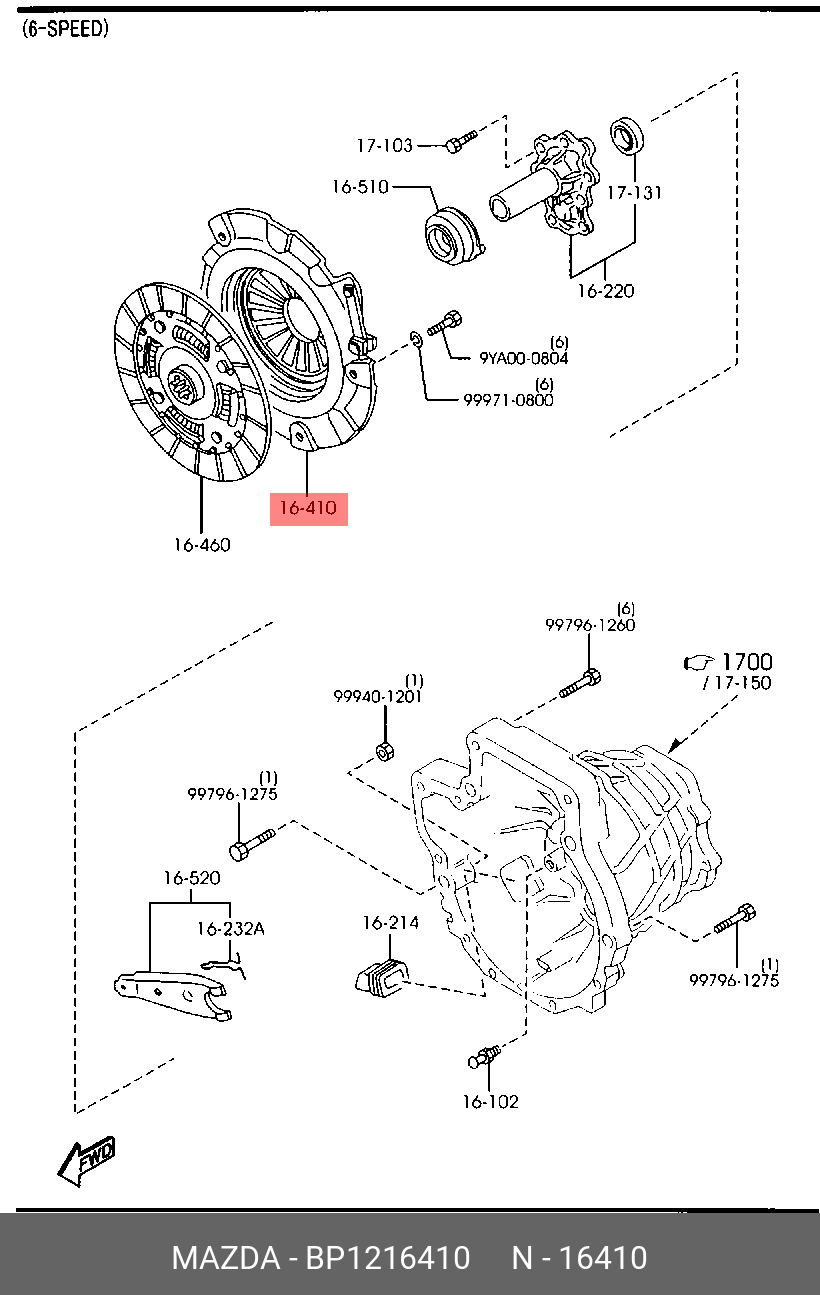 (6-SPEED)

17-103
16-510
17-131
16-220
(6)
9YA00-0804
(6)
99971-0800
16-410
16-460

(6)
99796-1260
1700
/ 17-150
(1)
99940-1201
(1)
99796-1275
16-520
16-232A
16-214
(1)
99796-1275
16-102
FWD

MAZDA - BP1216410 N - 16410