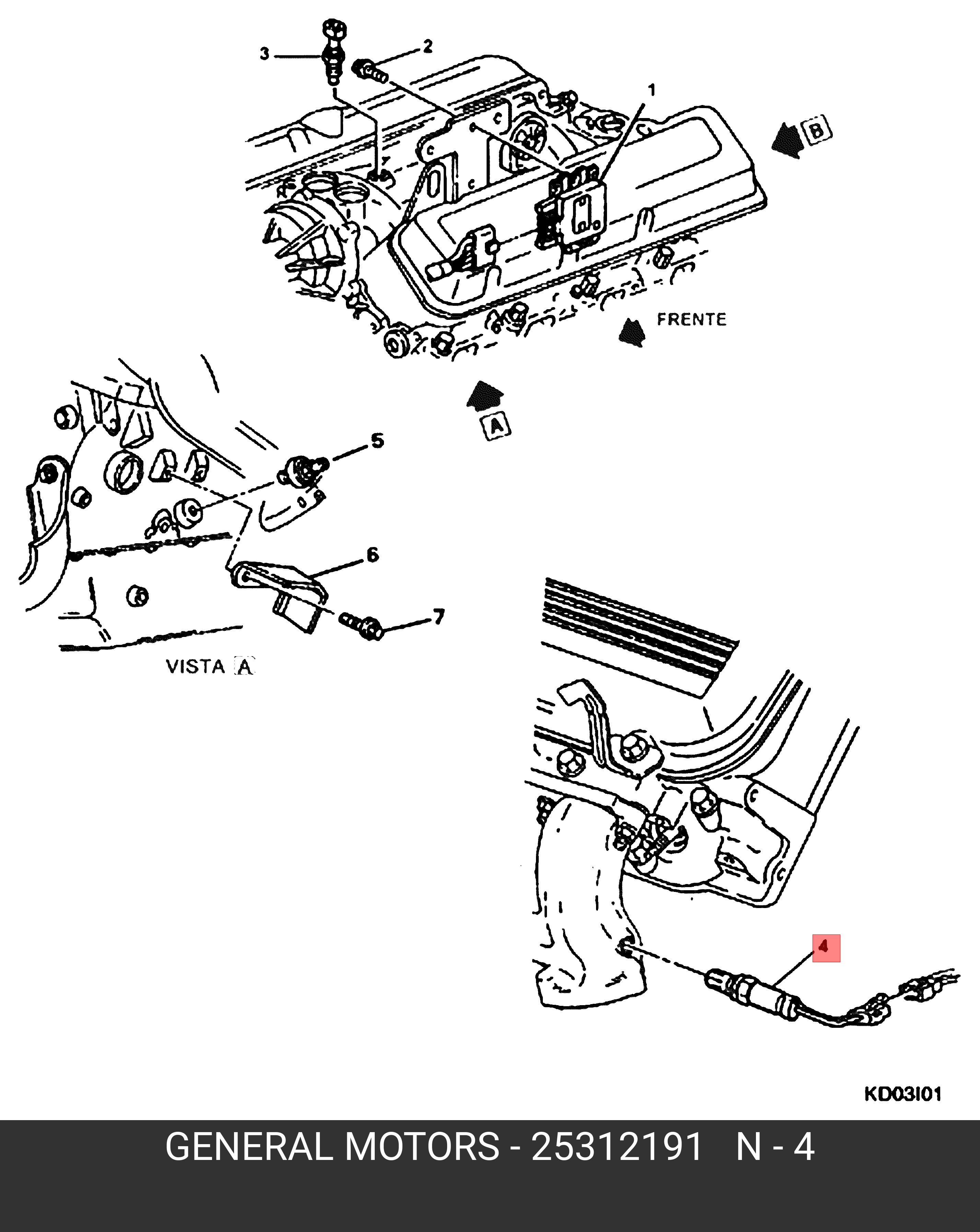 3
2
1
B
FRENTE
A
5
6
7
VISTA A
4
KD03I01
GENERAL MOTORS - 25312191 N - 4