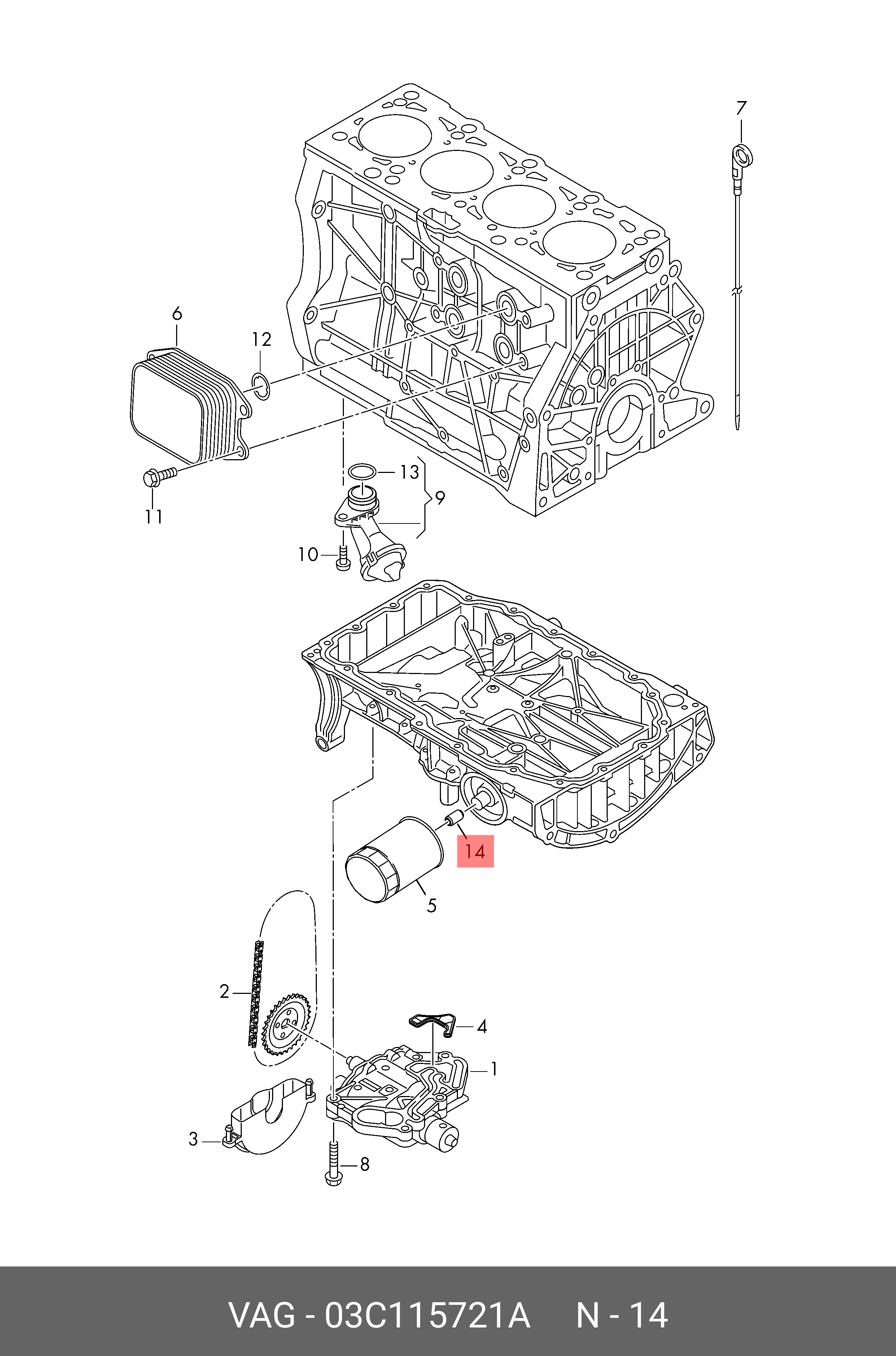 7

6

12

13

9

11

10

14

5

2

4

1

3

8

VAG - 03C115721A N - 14