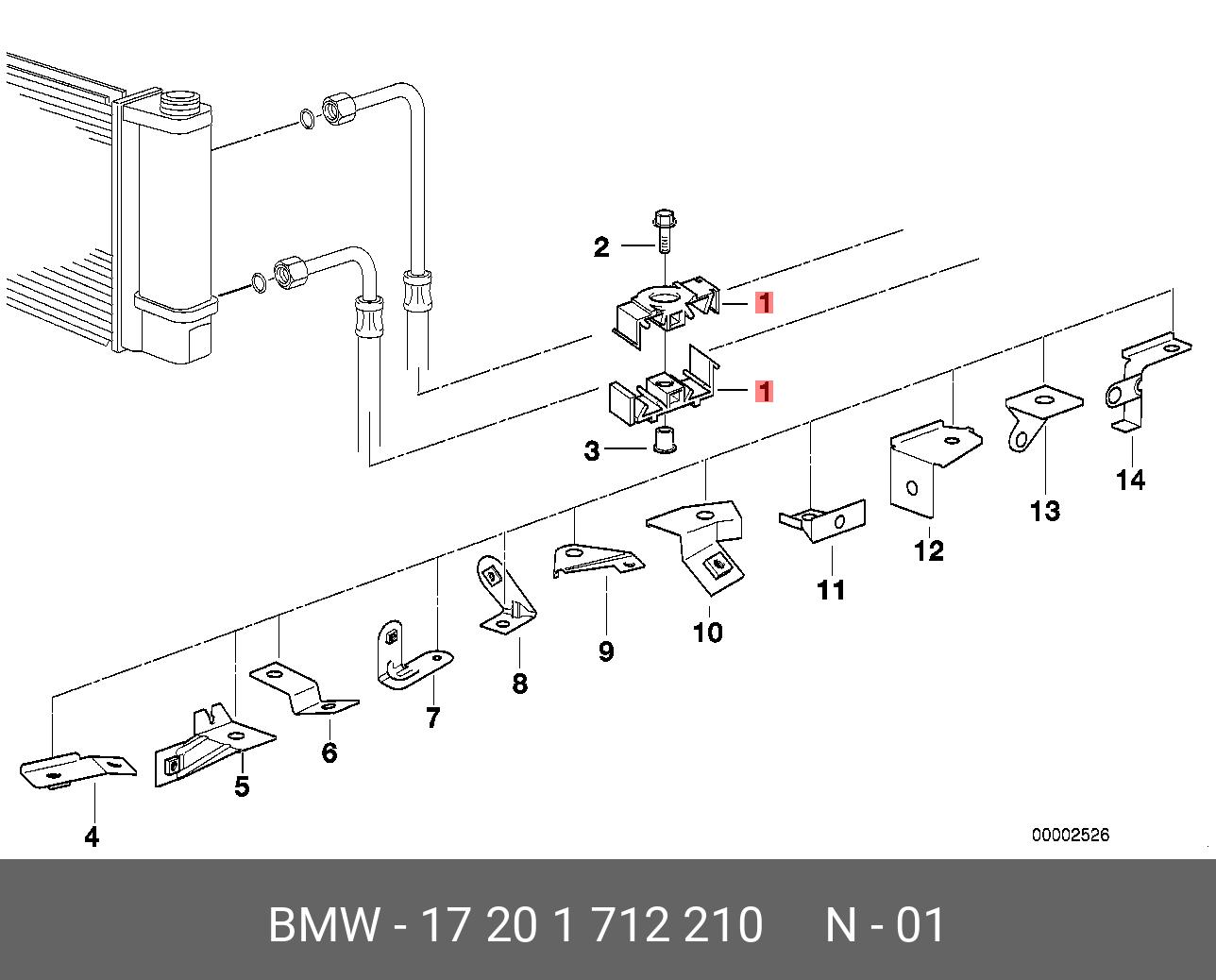 2
1
1
3
14
13
12
11
10
9
8
7
6
5
4
00002526

BMW - 17 20 1 712 210 N - 01