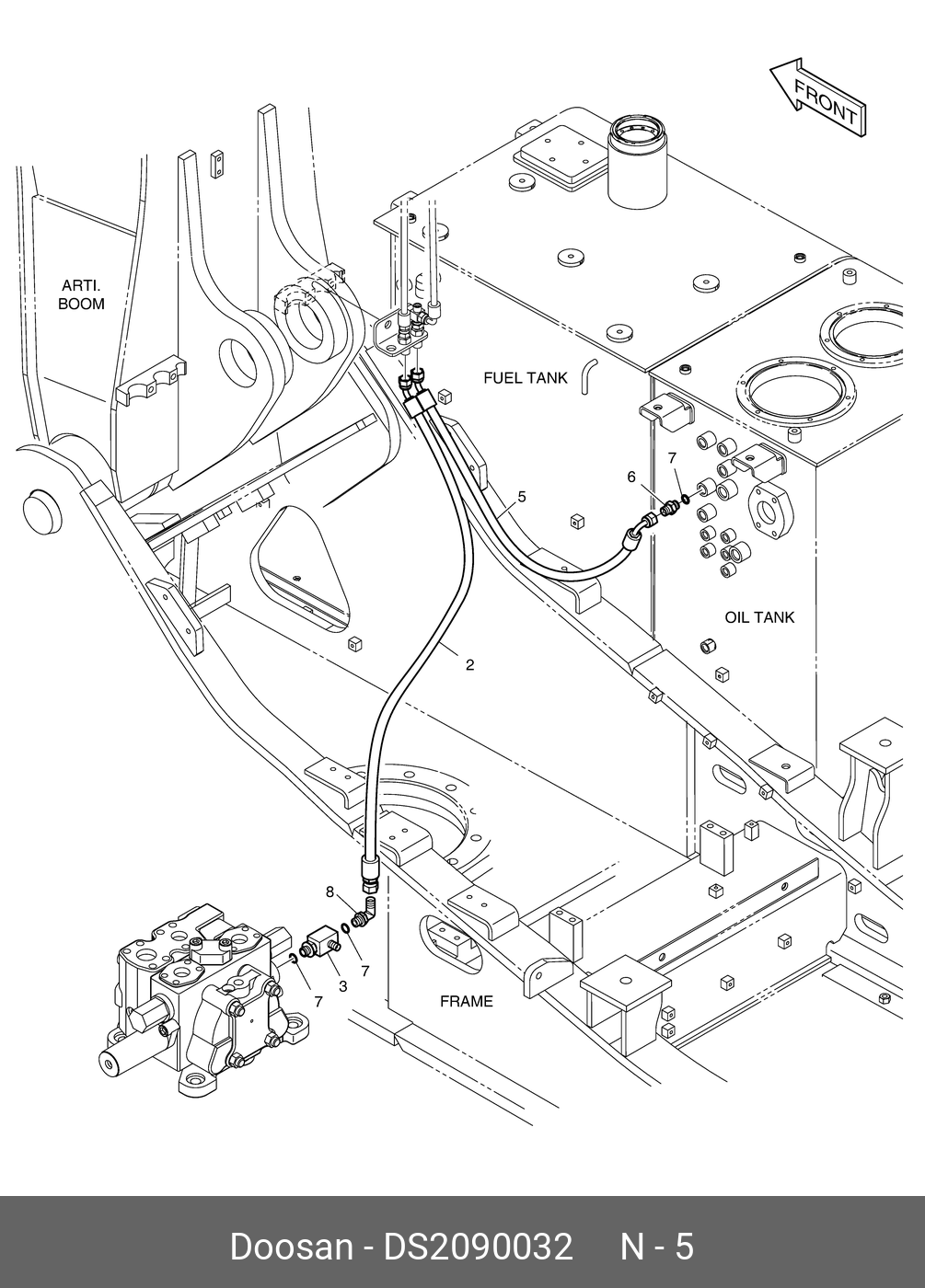 FRONT

ARTI.
BOOM

FUEL TANK

7
6
5

OIL TANK

2

8
7
3
7

FRAME

Doosan - DS2090032 N - 5