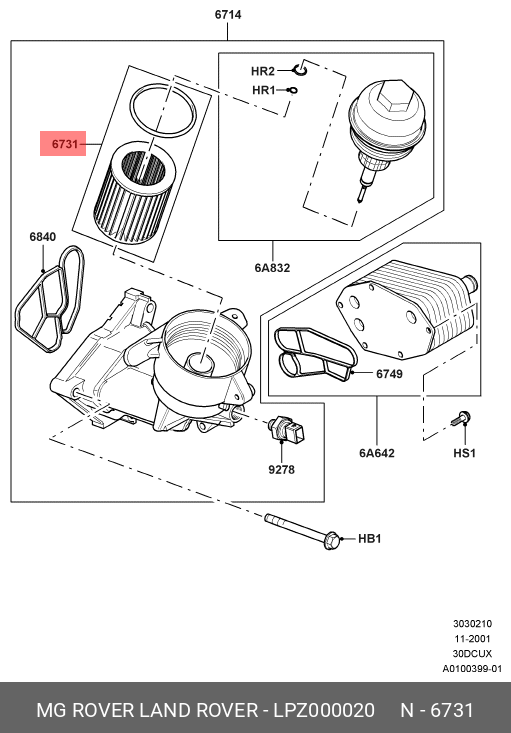 6714

HR2

HR1

6731

6840

6A832

6749

6A642

HS1

9278

HB1

3030210
11-2001
30DCUX
A0100399-01

MG ROVER LAND ROVER - LPZ000020 N - 6731