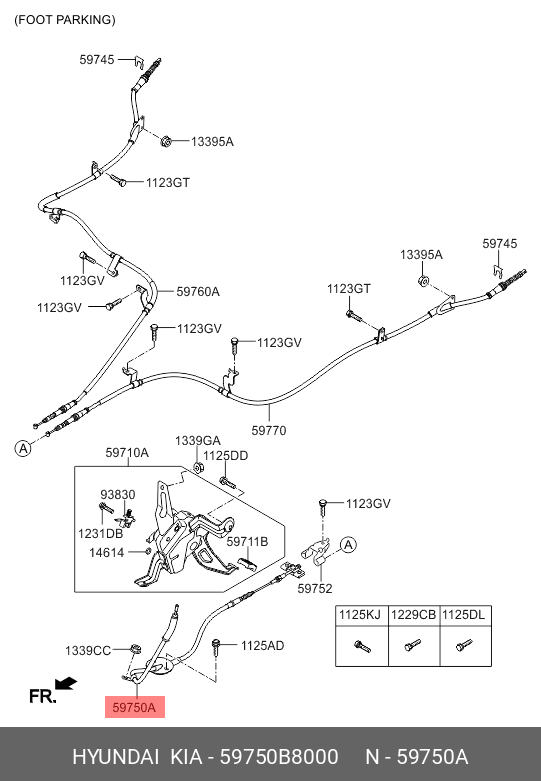 (FOOT PARKING)

59745

13395A

1123GT

1123GV

1123GV

59760A

1123GV

1123GV

13395A

59745

1123GT

59770

A

59710A

1339GA

1125DD

93830

1231DB

14614

59711B

1123GV

A

59752

| 1125KJ | 1229CB | 1125DL |
|---|---|---|
| | | |

1339CC

1125AD

FR.

59750A

HYUNDAI KIA - 59750B8000 N - 59750A