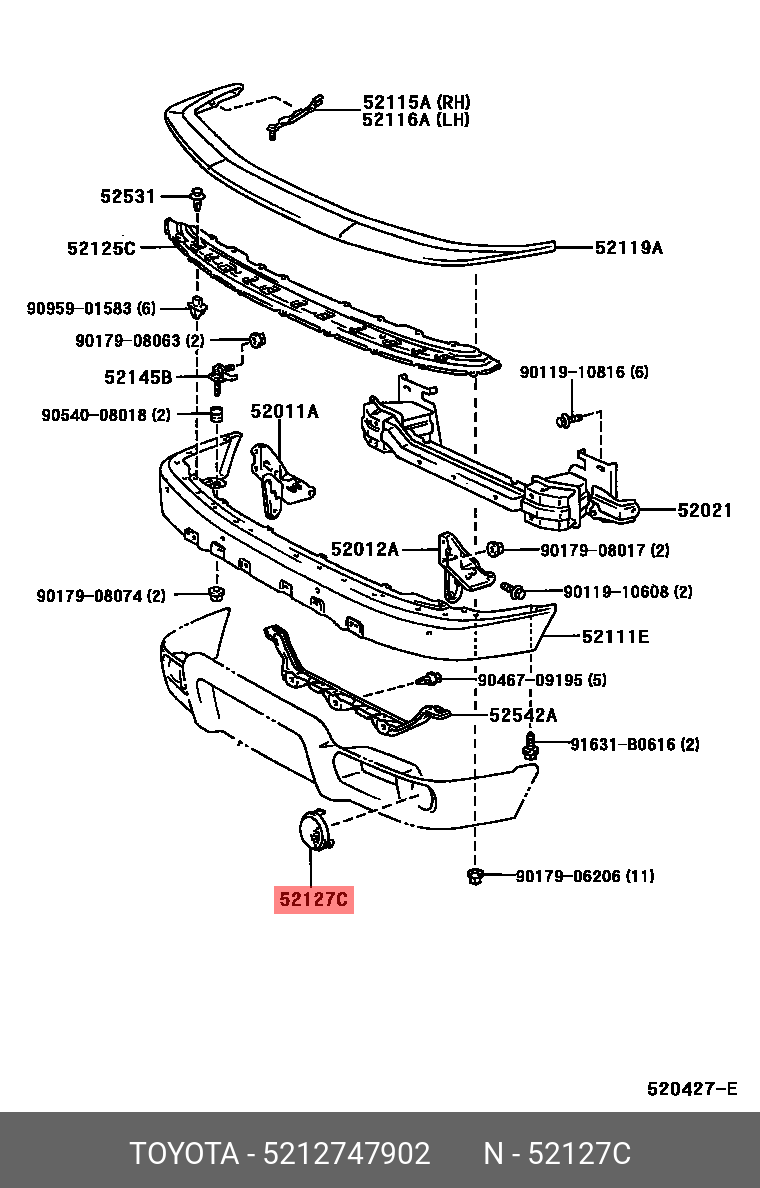 52115A (RH)
52116A (LH)

52531

52125C

52119A

90959-01583 (6)

90179-08063 (2)

52145B

90119-10816 (6)

90540-08018 (2)

52011A

52021

52012A

90179-08017 (2)

90179-08074 (2)

90119-10608 (2)

52111E

90467-09195 (5)

52542A

91631-B0616 (2)

90179-06206 (11)

52127C

520427-E

TOYOTA - 5212747902 N - 52127C